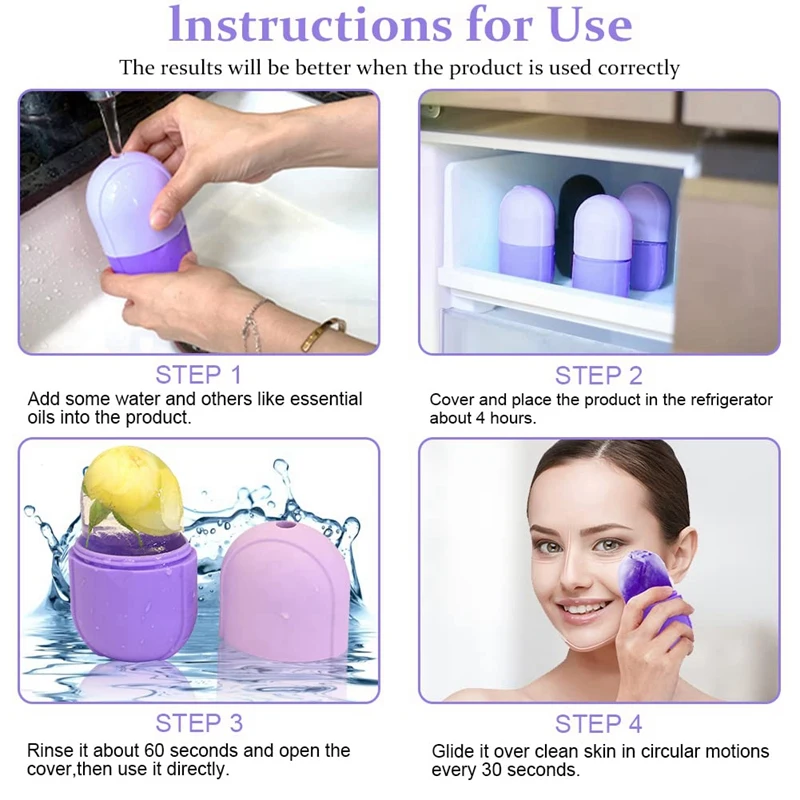 Instructions for Use

The results will be better when the product is used correctly

STEP 1
Add some water and others like essential oils into the product.

STEP 2
Cover and place the product in the refrigerator about 4 hours.

STEP 3
Rinse it about 60 seconds and open the cover,then use it directly.

STEP 4
Glide it over clean skin in circular motions every 30 seconds.