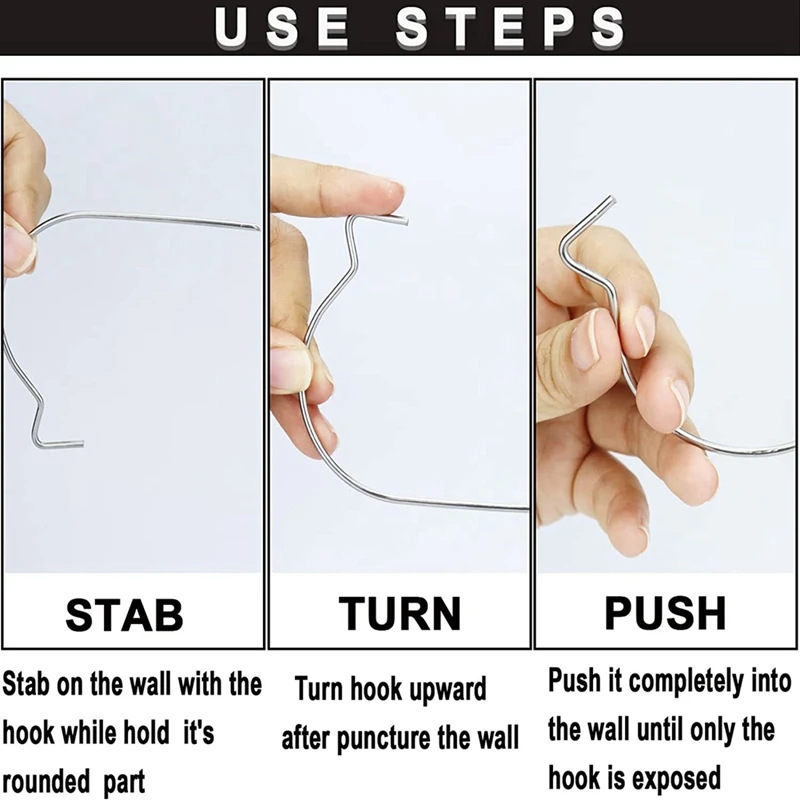 USE STEPS

STAB

Stab on the wall with the hook while hold it's rounded part

TURN

Turn hook upward after puncture the wall

PUSH

Push it completely into the wall until only the hook is exposed