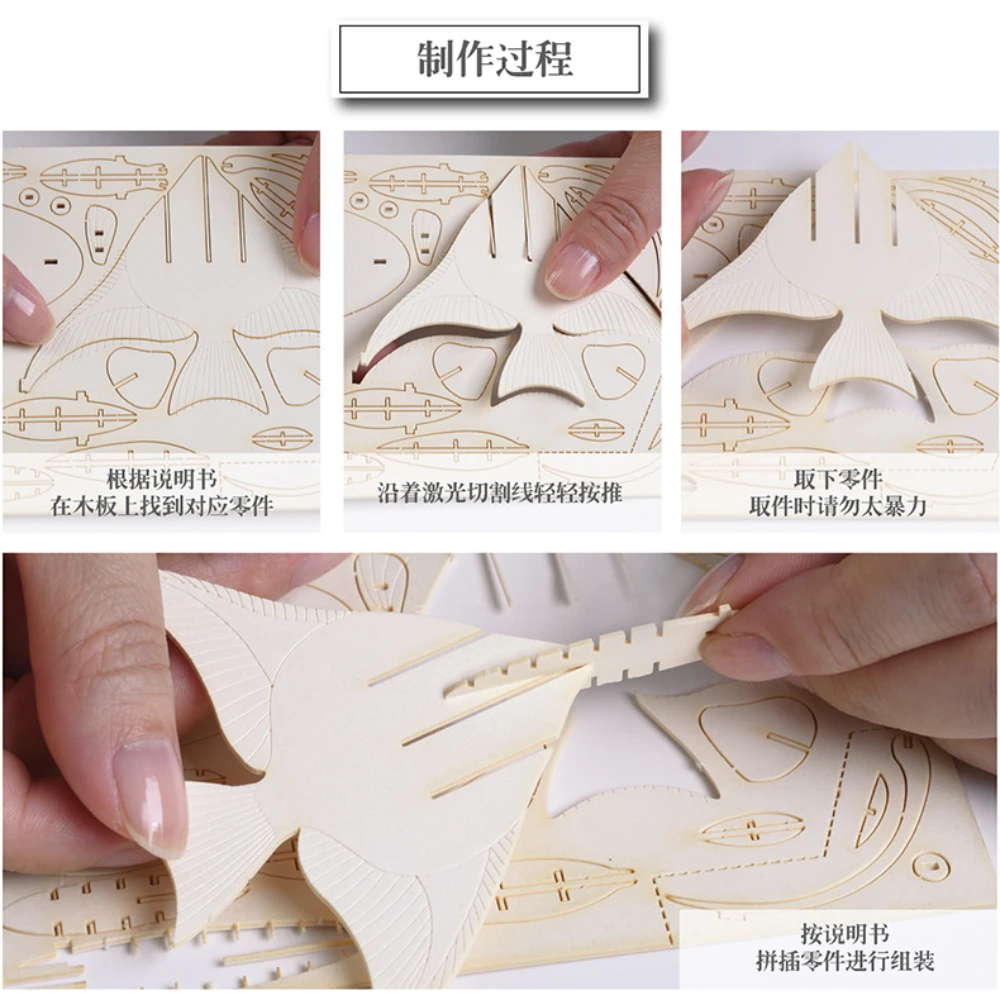 制作过程

根据说明书
在木板上找到对应零件

沿着激光切割线轻轻按推

取下零件
取件时请勿太暴力

按说明书
拼插零件进行组装