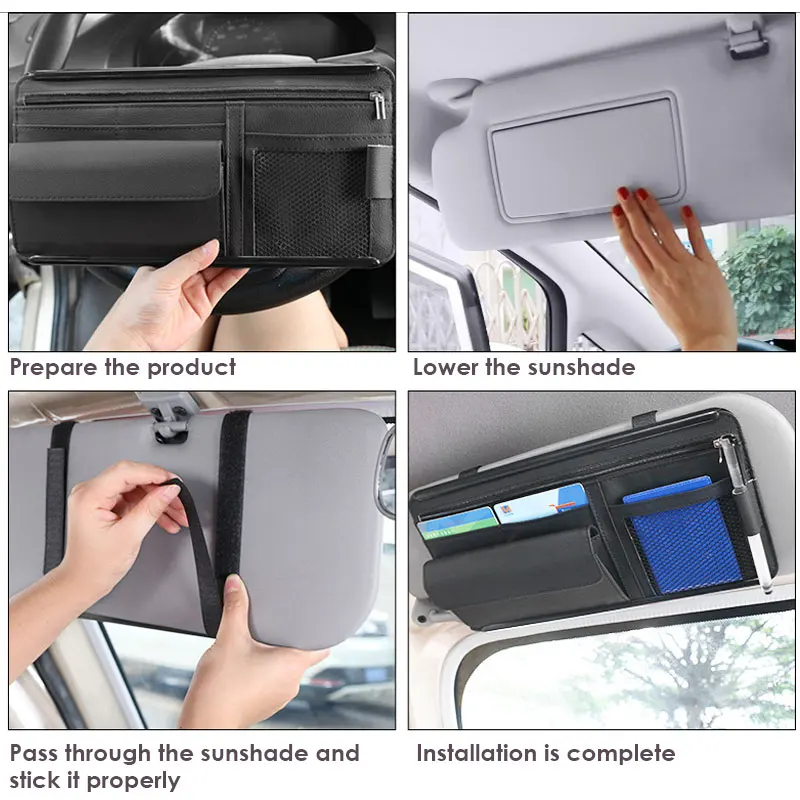 Prepare the product

Lower the sunshade

Pass through the sunshade and stick it properly

Installation is complete