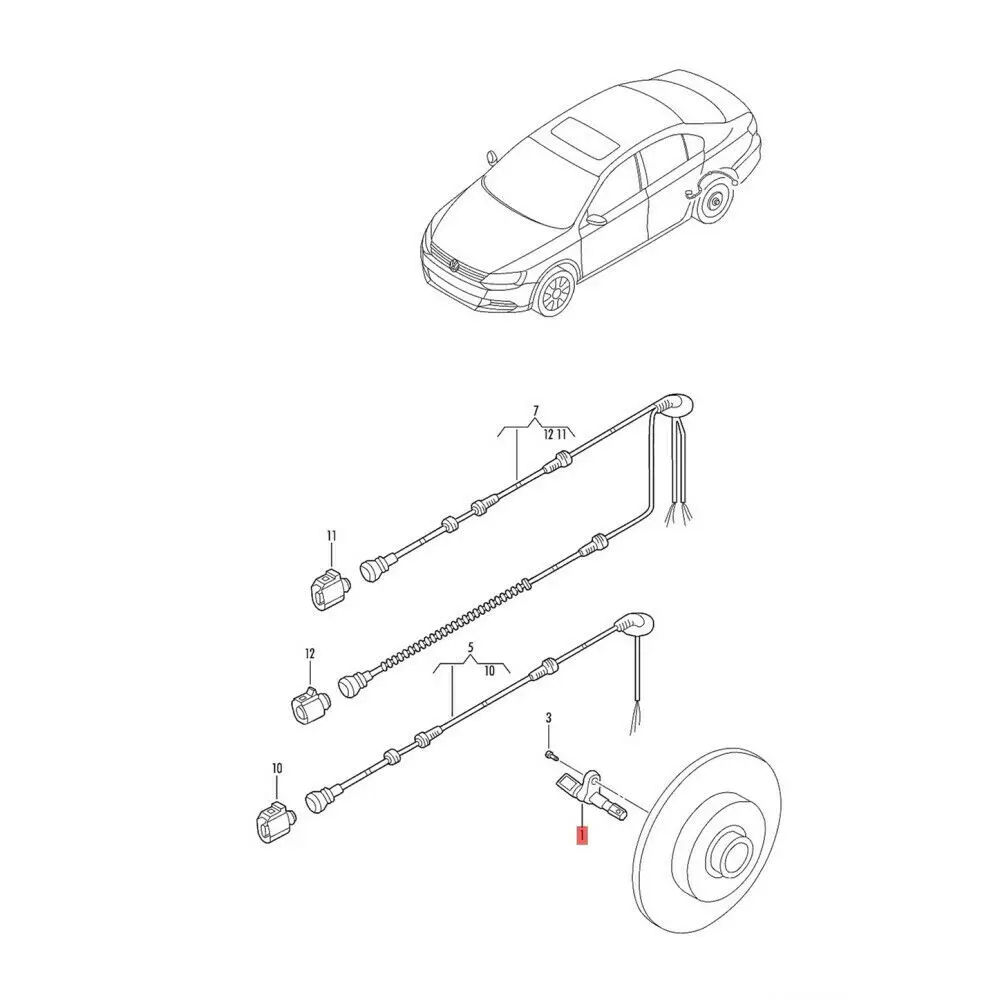 7
12 11
11
12
5
10
3
10
1