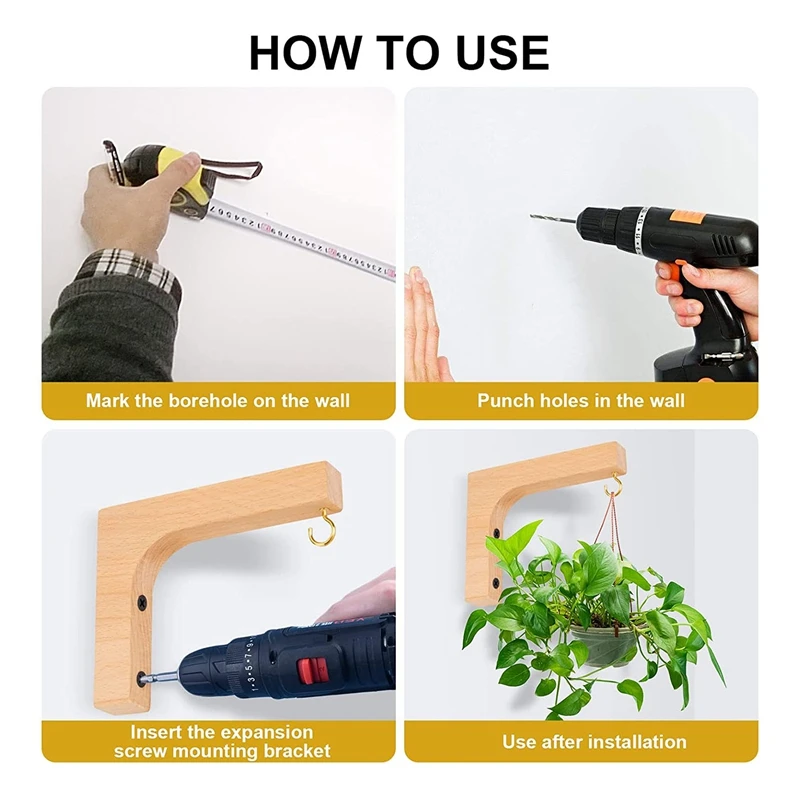 HOW TO USE

Mark the borehole on the wall

Punch holes in the wall

Insert the expansion screw mounting bracket

Use after installation