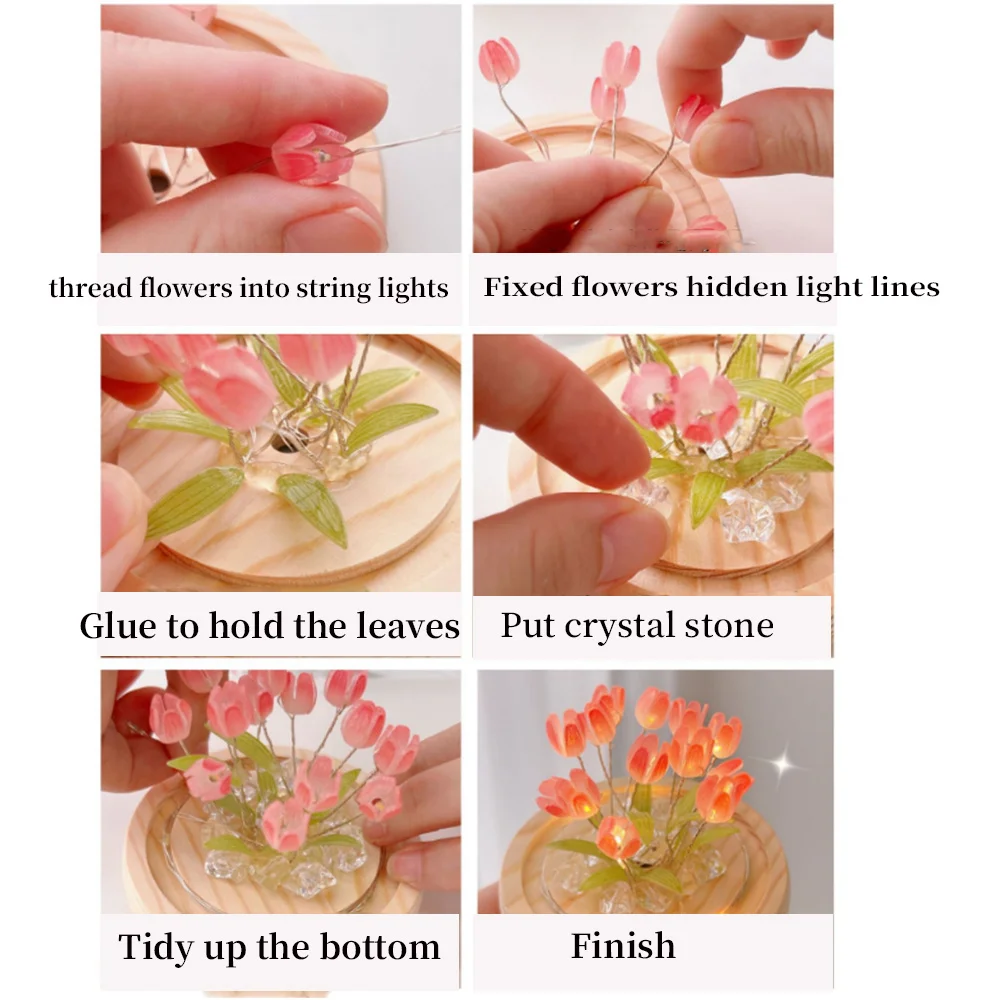 thread flowers into string lights

Fixed flowers hidden light lines

Glue to hold the leaves

Put crystal stone

Tidy up the bottom

Finish