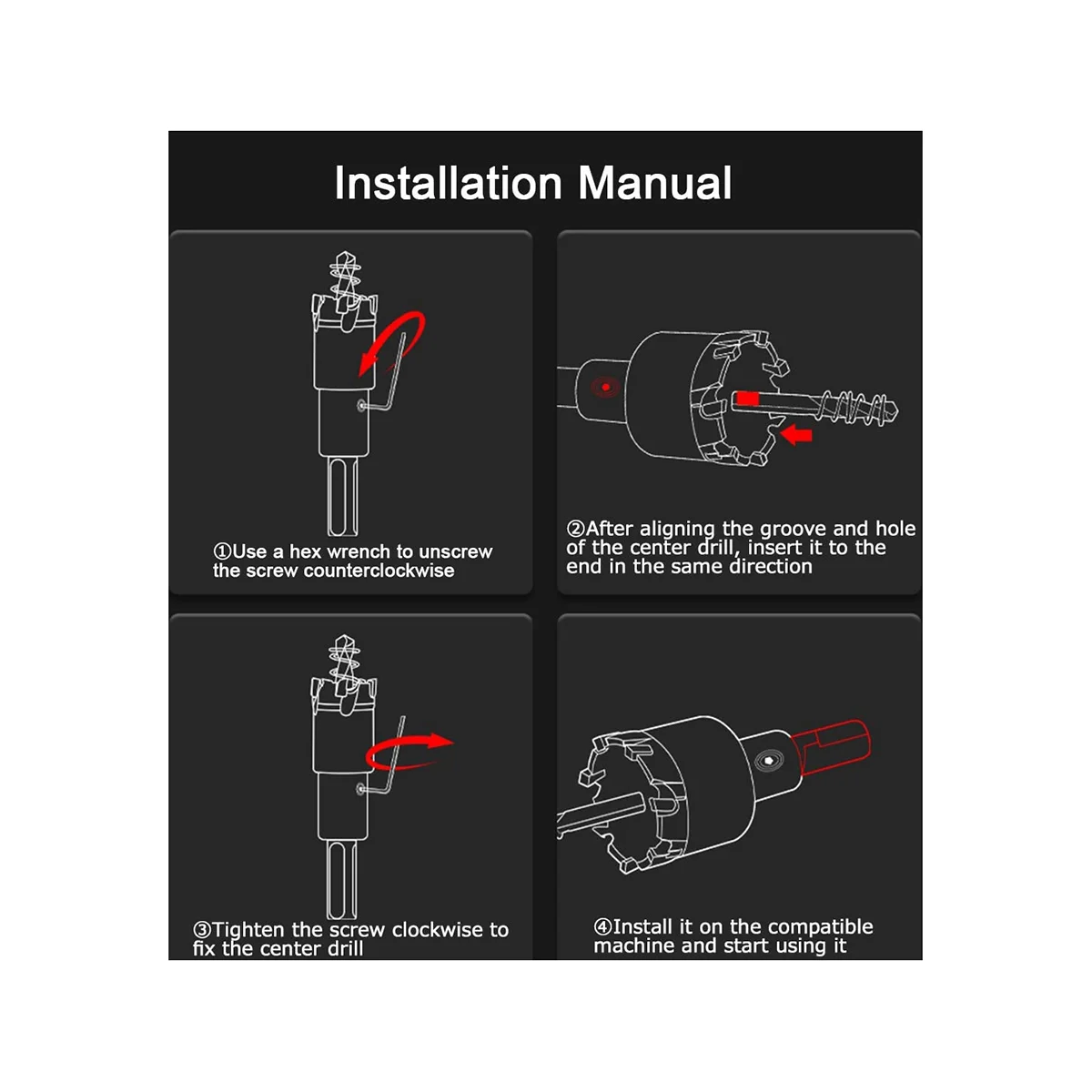 Installation Manual

①Use a hex wrench to unscrew the screw counterclockwise

②After aligning the groove and hole of the center drill, insert it to the end in the same direction

③Tighten the screw clockwise to fix the center drill

④Install it on the compatible machine and start using it