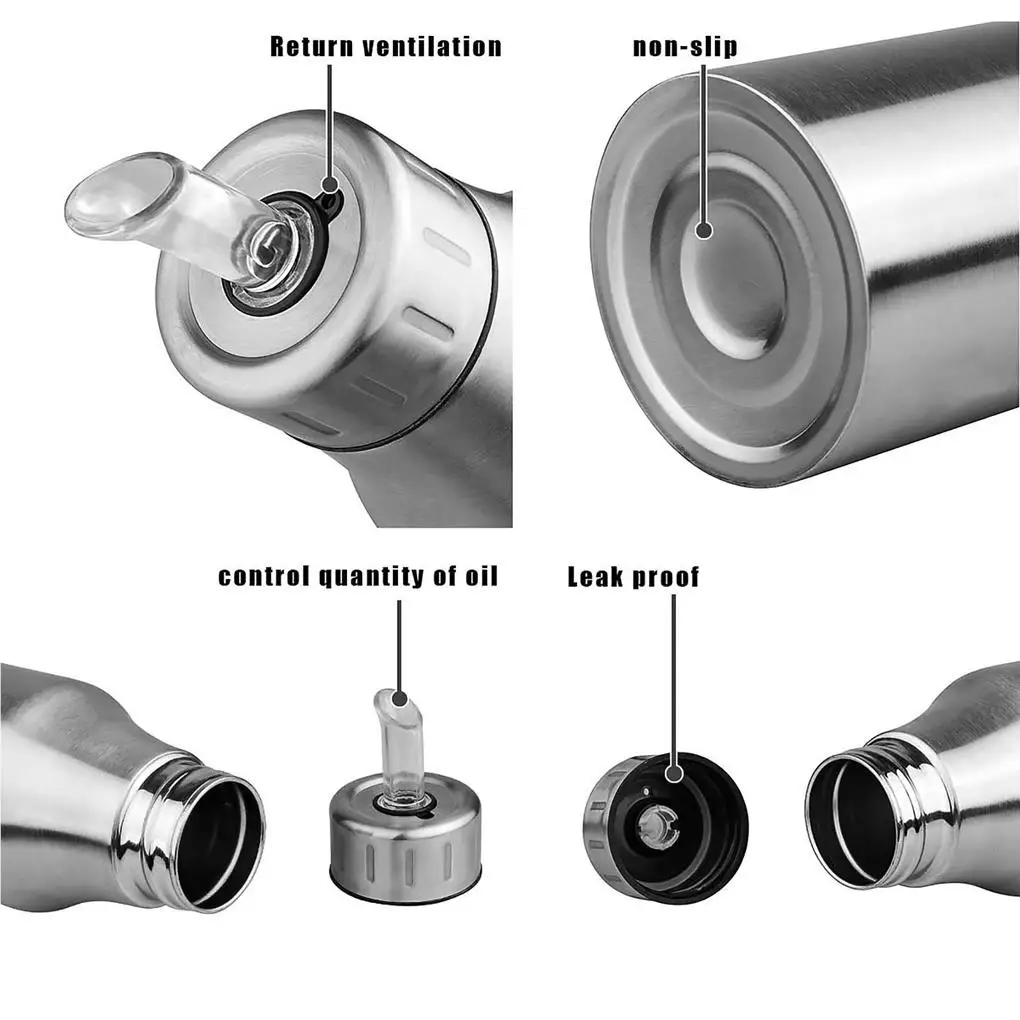 Return ventilation

non-slip

control quantity of oil

Leak proof