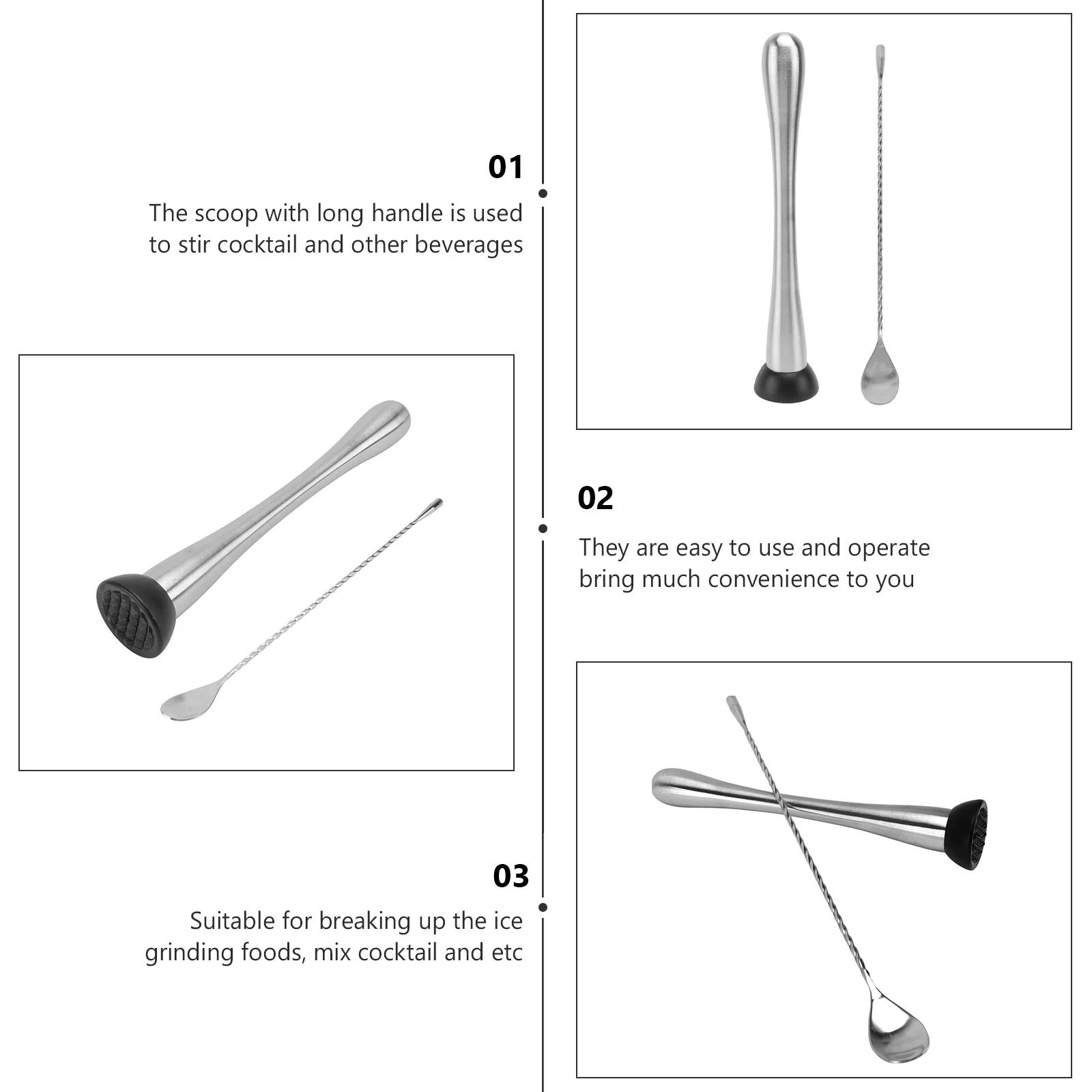 01

The scoop with long handle is used to stir cocktail and other beverages

02

They are easy to use and operate bring much convenience to you

03

Suitable for breaking up the ice grinding foods, mix cocktail and etc