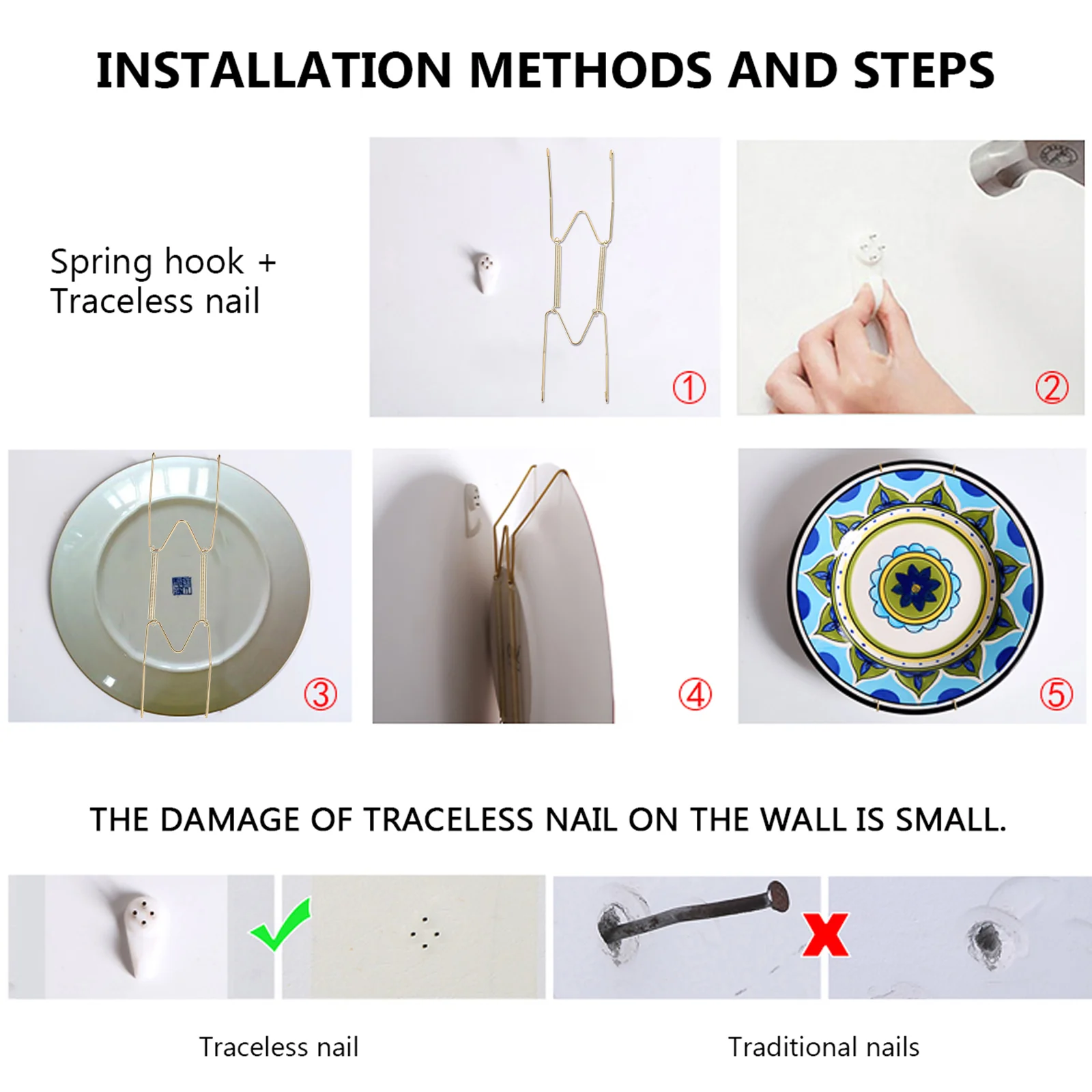 INSTALLATION METHODS AND STEPS

Spring hook + Traceless nail

①

②

③

④

⑤

THE DAMAGE OF TRACELESS NAIL ON THE WALL IS SMALL.

Traceless nail

Traditional nails