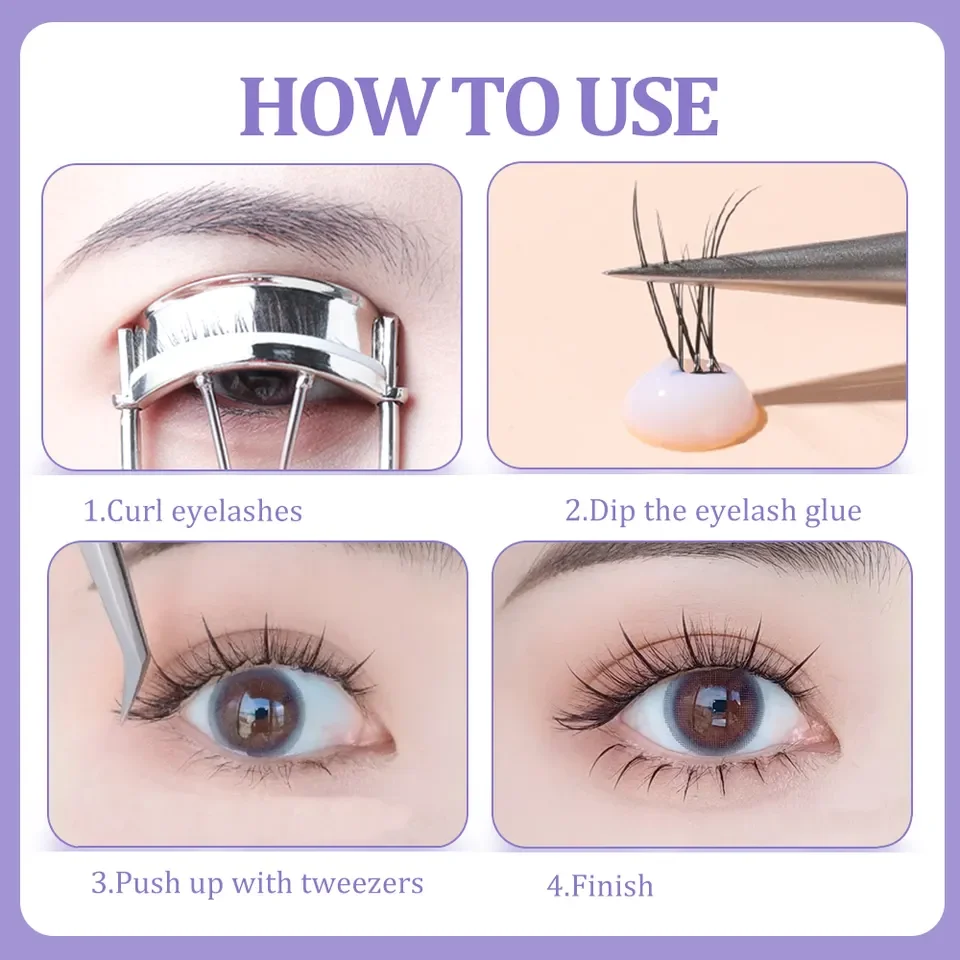 HOW TO USE

1.Curl eyelashes

2.Dip the eyelash glue

3.Push up with tweezers

4.Finish