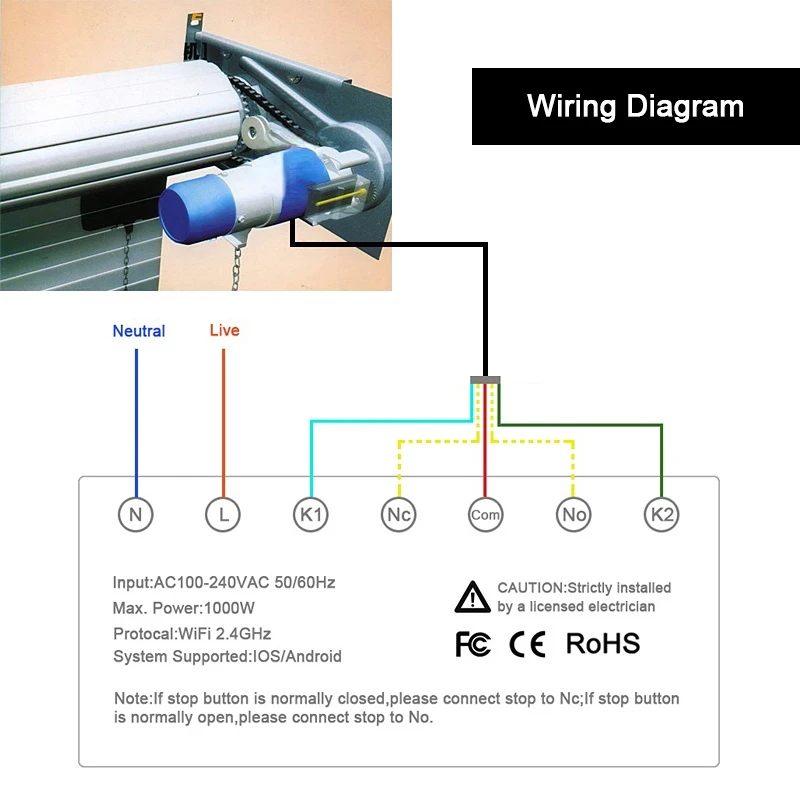 Wiring Diagram

Neutral

Live

N L K1 Nc Com No K2

Input:AC100-240VAC 50/60Hz
Max. Power:1000W
Protocal:WiFi 2.4GHz
System Supported:IOS/Android

CAUTION:Strictly installed by a licensed electrician

FC CE RoHS

Note:If stop button is normally closed,please connect stop to Nc;If stop button is normally open,please connect stop to No.