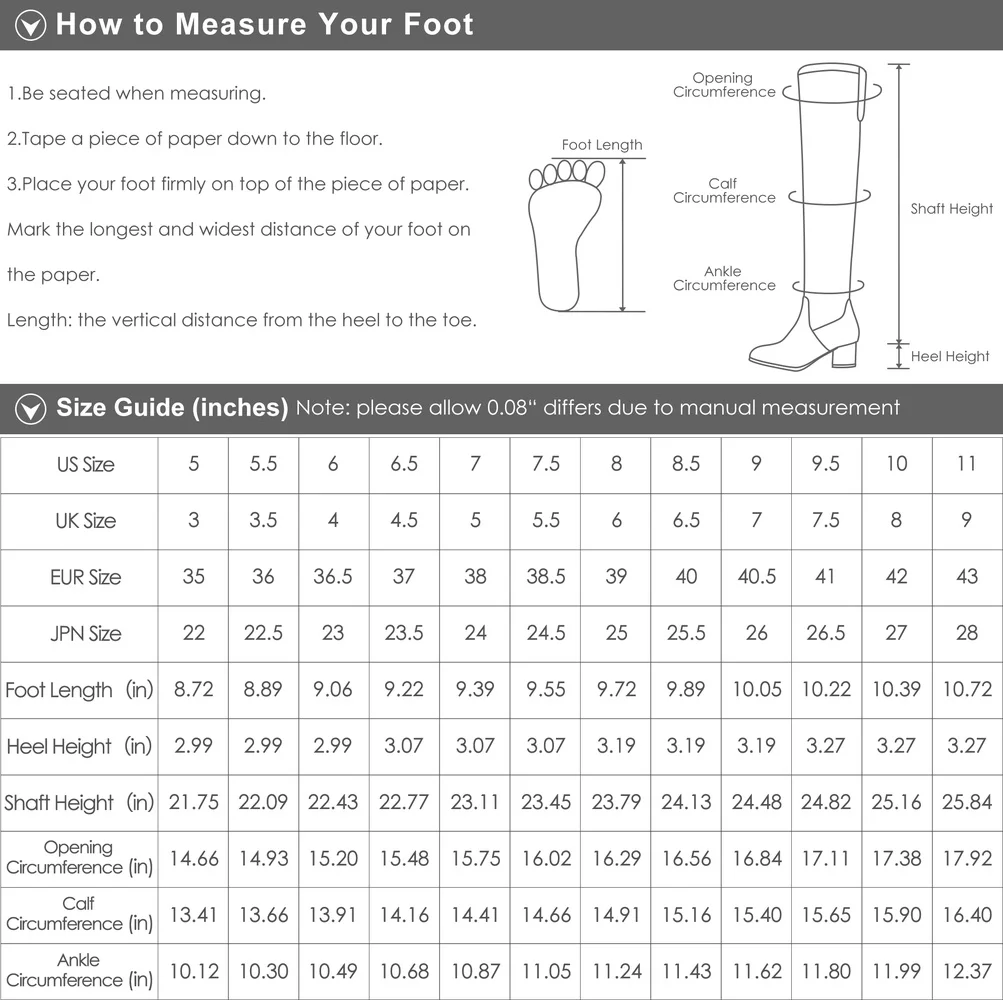 How to Measure Your Foot

1.Be seated when measuring.

2.Tape a piece of paper down to the floor.

3.Place your foot firmly on top of the piece of paper. Mark the longest and widest distance of your foot on the paper.

Length: the vertical distance from the heel to the toe.

Foot Length

Opening Circumference

Calf Circumference

Ankle Circumference

Shaft Height

Heel Height

Size Guide (inches) Note: please allow 0.08" differs due to manual measurement

| US Size | 5 | 5.5 | 6 | 6.5 | 7 | 7.5 | 8 | 8.5 | 9 | 9.5 | 10 | 11 |
|---|---|---|---|---|---|---|---|---|---|---|---|---|
| UK Size | 3 | 3.5 | 4 | 4.5 | 5 | 5.5 | 6 | 6.5 | 7 | 7.5 | 8 | 9 |
| EUR Size | 35 | 36 | 36.5 | 37 | 38 | 38.5 | 39 | 40 | 40.5 | 41 | 42 | 43 |
| JPN Size | 22 | 22.5 | 23 | 23.5 | 24 | 24.5 | 25 | 25.5 | 26 | 26.5 | 27 | 28 |
| Foot Length (in) | 8.72 | 8.89 | 9.06 | 9.22 | 9.39 | 9.55 | 9.72 | 9.89 | 10.05 | 10.22 | 10.39 | 10.72 |
| Heel Height (in) | 2.99 | 2.99 | 2.99 | 3.07 | 3.07 | 3.07 | 3.19 | 3.19 | 3.19 | 3.27 | 3.27 | 3.27 |
| Shaft Height (in) | 21.75 | 22.09 | 22.43 | 22.77 | 23.11 | 23.45 | 23.79 | 24.13 | 24.48 | 24.82 | 25.16 | 25.84 |
| Opening Circumference (in) | 14.66 | 14.93 | 15.20 | 15.48 | 15.75 | 16.02 | 16.29 | 16.56 | 16.84 | 17.11 | 17.38 | 17.92 |
| Calf Circumference (in) | 13.41 | 13.66 | 13.91 | 14.16 | 14.41 | 14.66 | 14.91 | 15.16 | 15.40 | 15.65 | 15.90 | 16.40 |
| Ankle Circumference (in) | 10.12 | 10.30 | 10.49 | 10.68 | 10.87 | 11.05 | 11.24 | 11.43 | 11.62 | 11.80 | 11.99 | 12.37 |