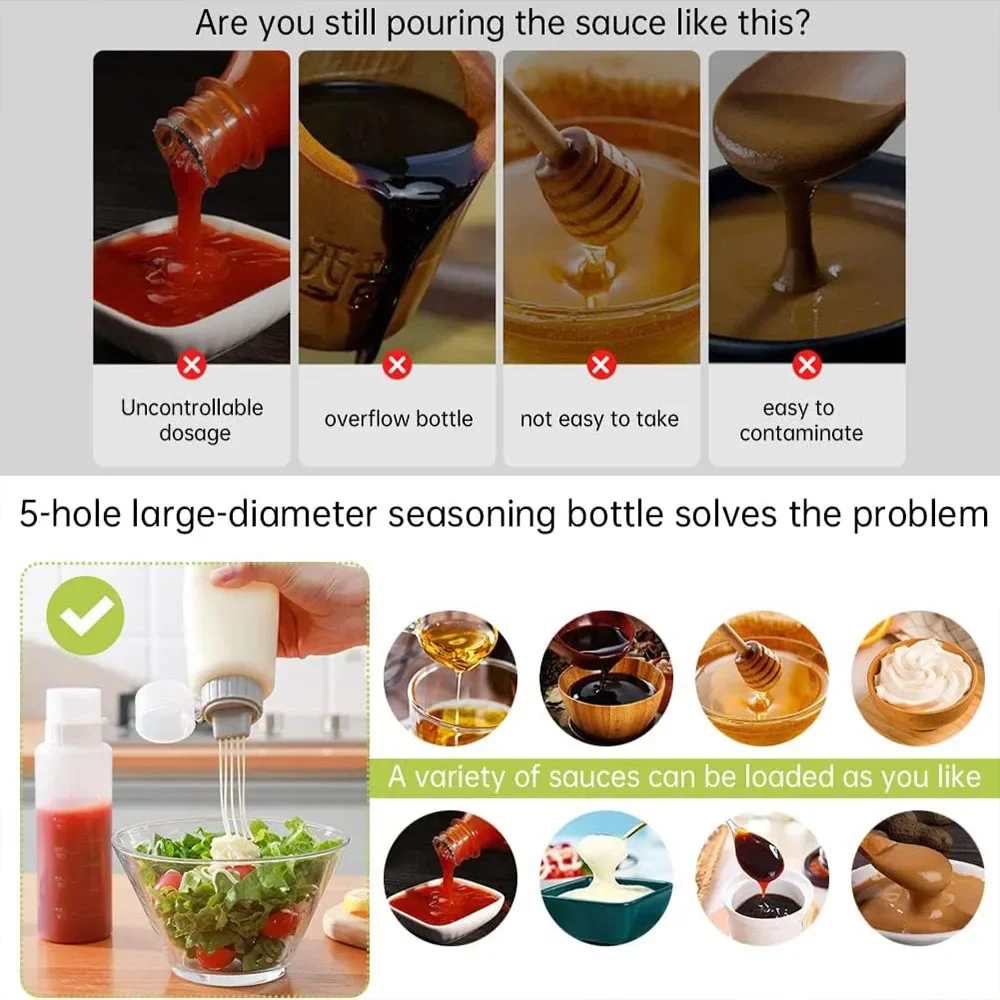 Are you still pouring the sauce like this?

Uncontrollable dosage

overflow bottle

not easy to take

easy to contaminate

5-hole large-diameter seasoning bottle solves the problem

A variety of sauces can be loaded as you like