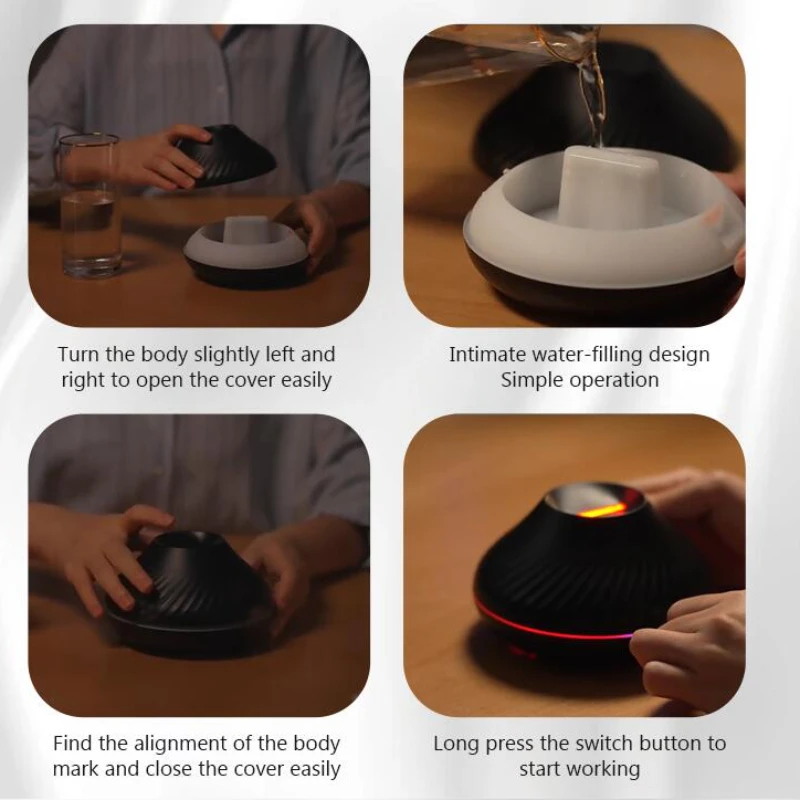 Turn the body slightly left and right to open the cover easily

Intimate water-filling design
Simple operation

Find the alignment of the body mark and close the cover easily

Long press the switch button to start working