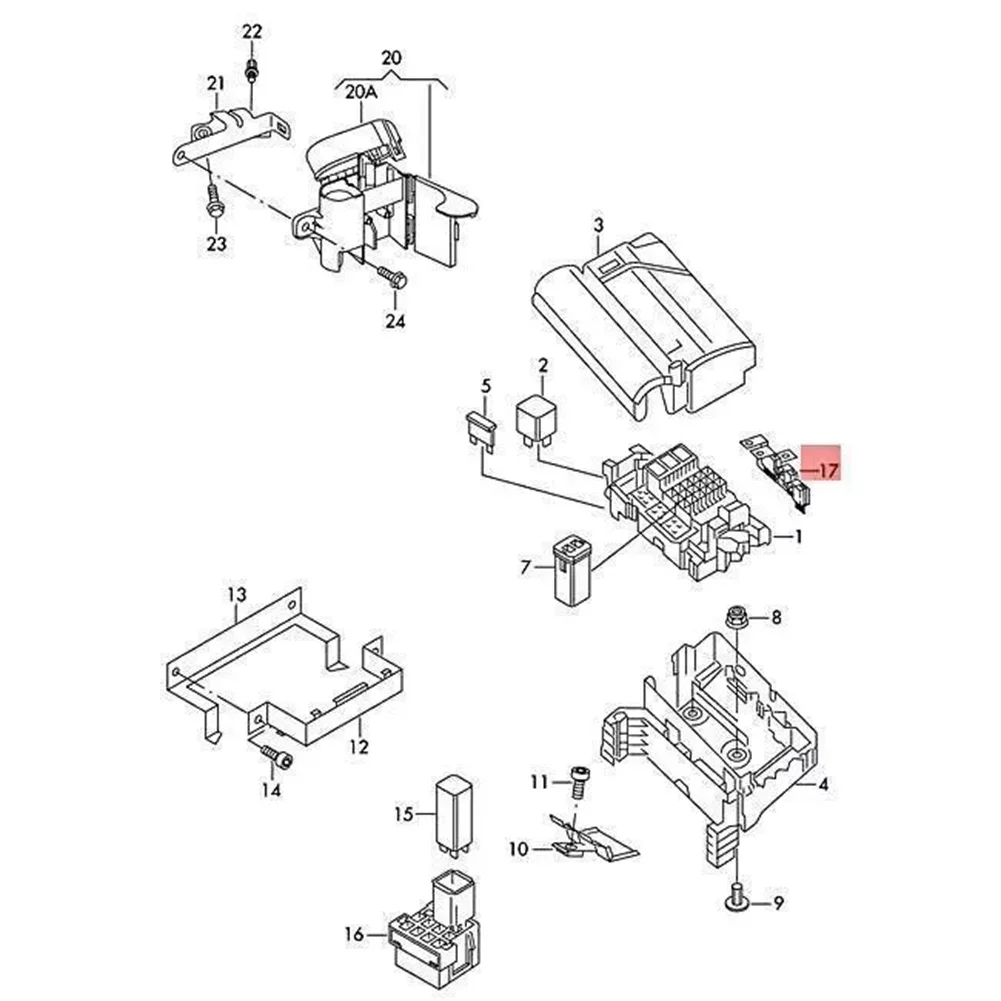 22
20
21
20A
23
24
3
5
2
17
1
7
13
8
12
14
11
4
15
10
9
16