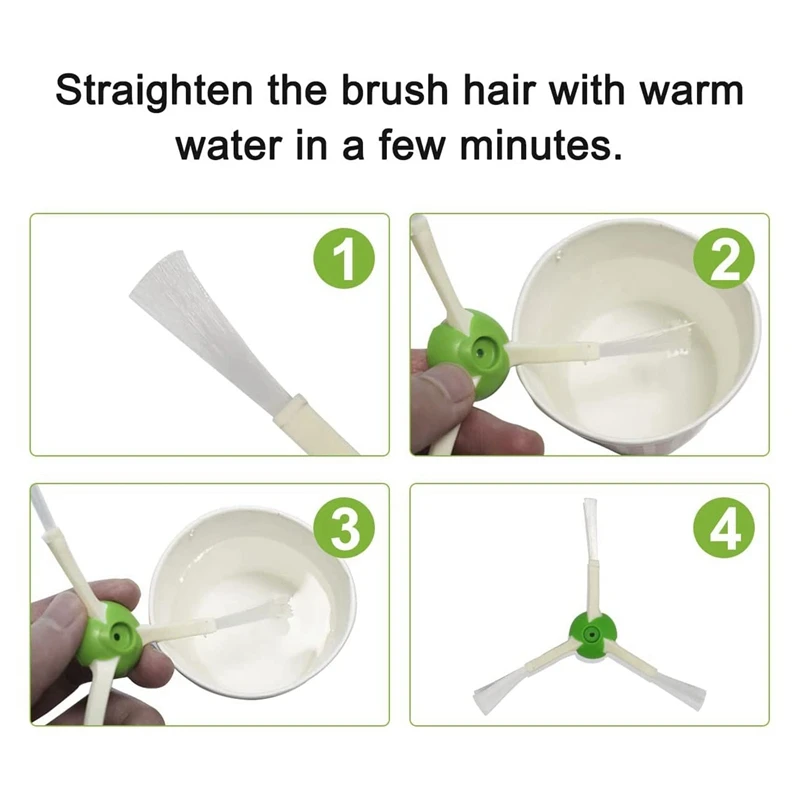 Straighten the brush hair with warm water in a few minutes.

1

2

3

4