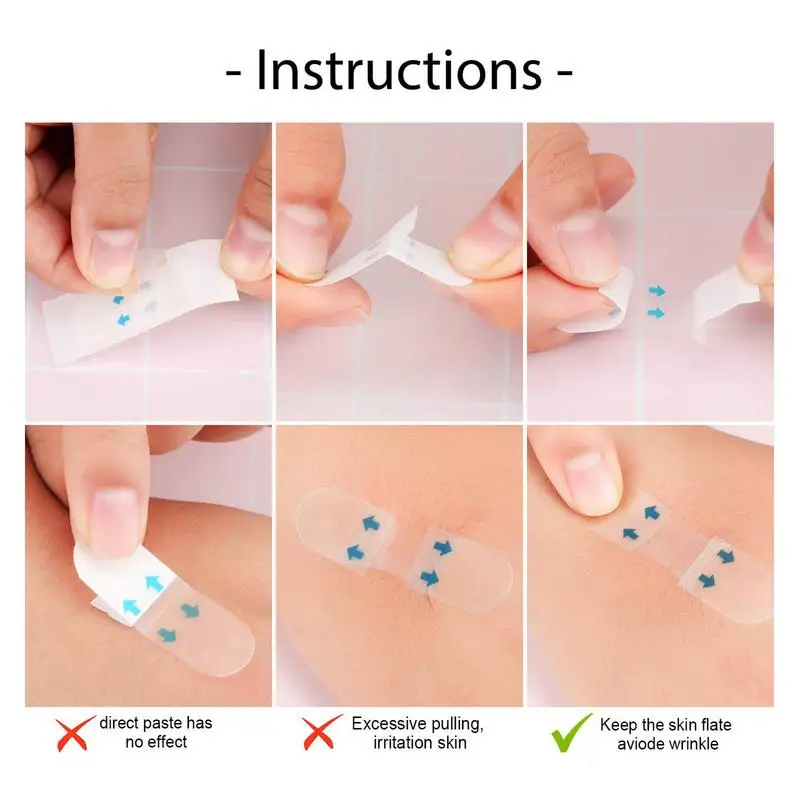 - Instructions -

direct paste has no effect

Excessive pulling, irritation skin

Keep the skin flate aviode wrinkle