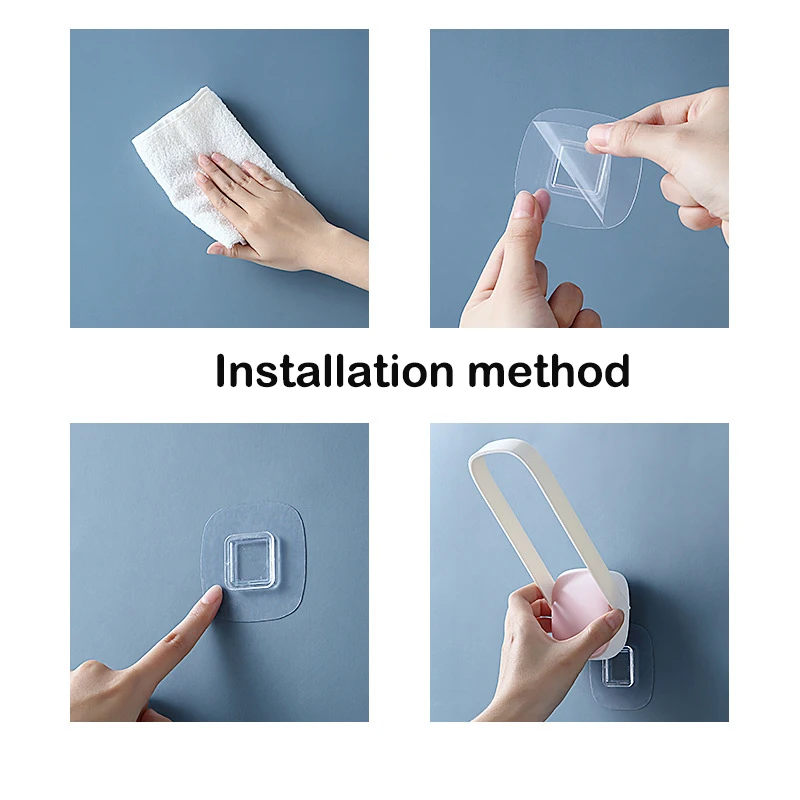 Installation method