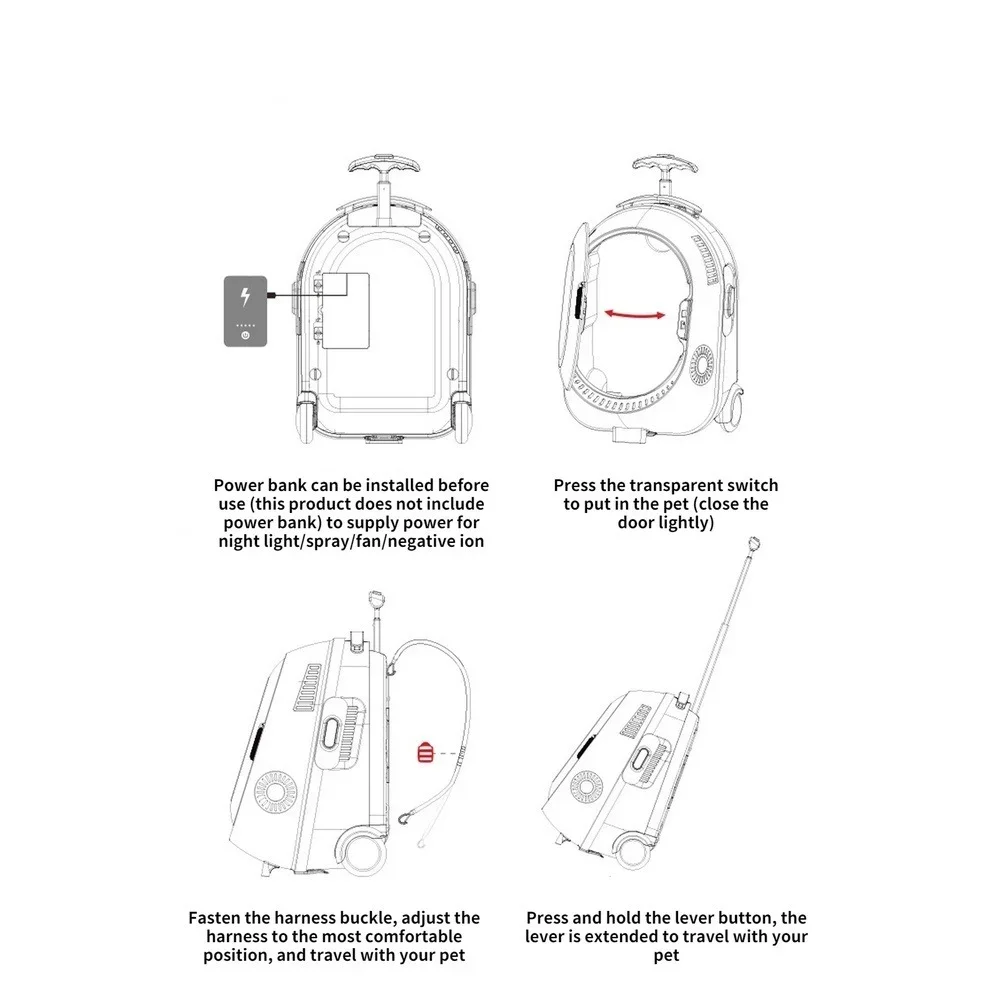 Power bank can be installed before use (this product does not include power bank) to supply power for night light/spray/fan/negative ion

Press the transparent switch to put in the pet (close the door lightly)

Fasten the harness buckle, adjust the harness to the most comfortable position, and travel with your pet

Press and hold the lever button, the lever is extended to travel with your pet