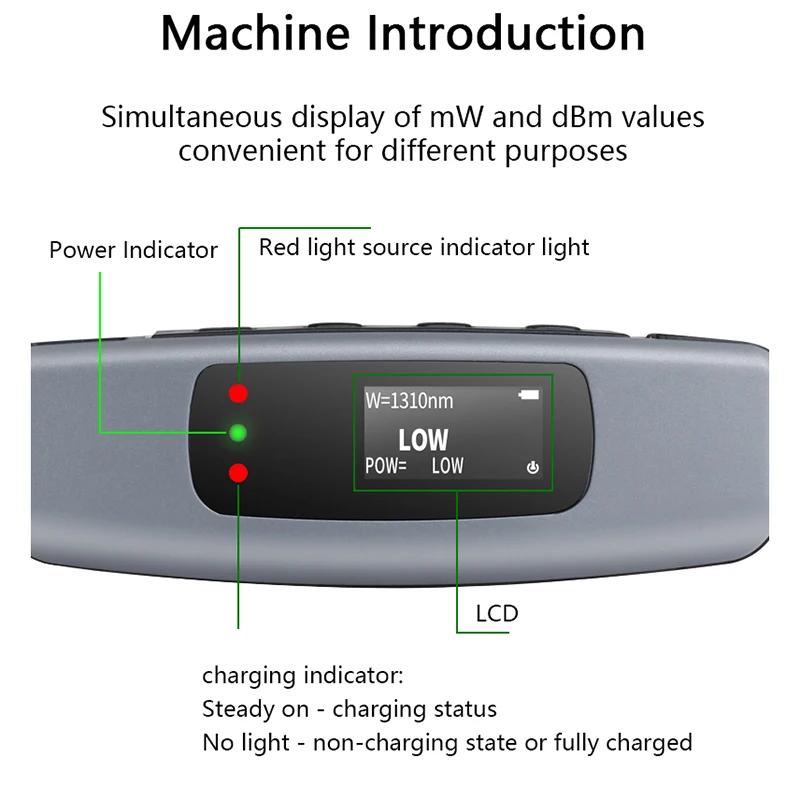 Machine Introduction

Simultaneous display of mW and dBm values convenient for different purposes

Power Indicator

Red light source indicator light

W=1310nm

LOW

POW= LOW

LCD

charging indicator:
Steady on - charging status
No light - non-charging state or fully charged