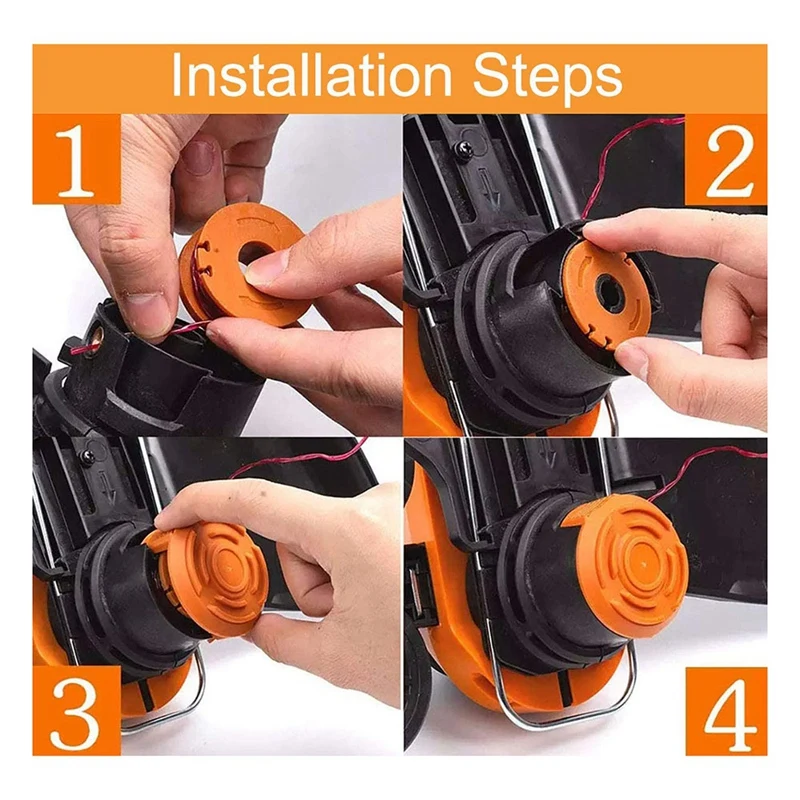 Installation Steps

1

2

3

4