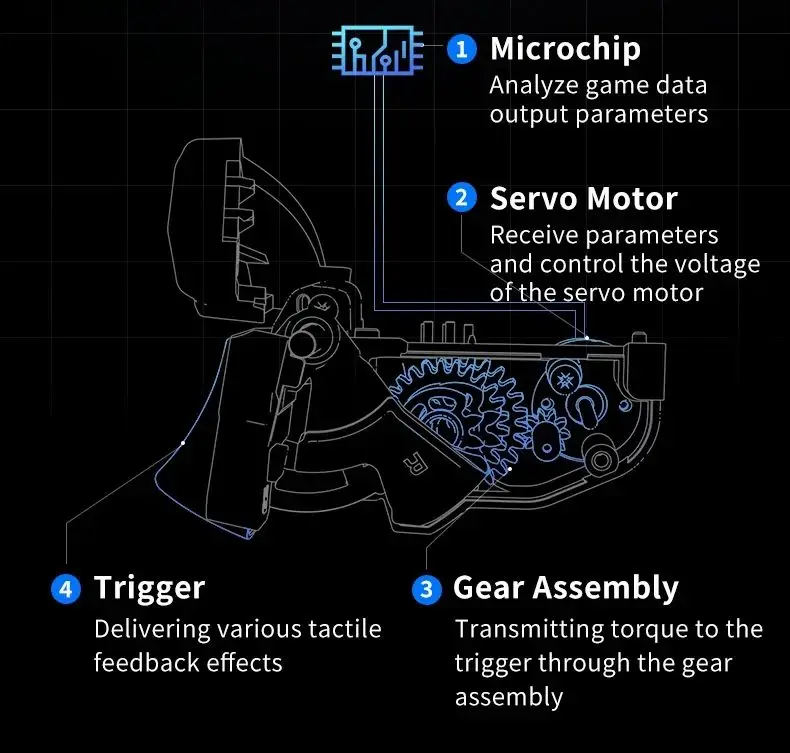 1 Microchip
Analyze game data output parameters

2 Servo Motor
Receive parameters and control the voltage of the servo motor

R

4 Trigger
Delivering various tactile feedback effects

3 Gear Assembly
Transmitting torque to the trigger through the gear assembly