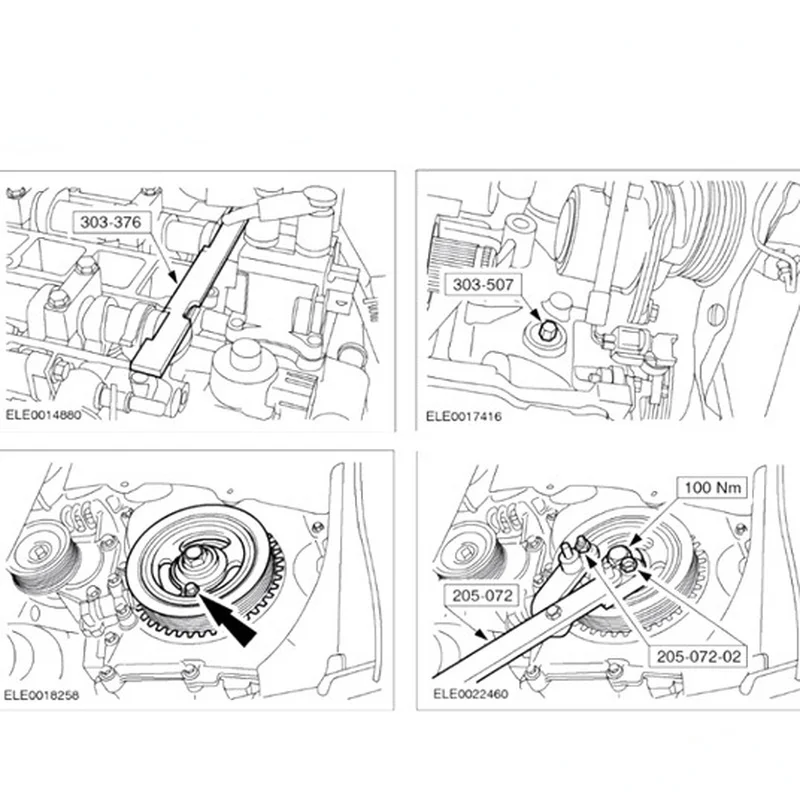 303-376

ELE0014880

303-507

ELE0017416

ELE0018258

100 Nm

205-072

205-072-02

ELE0022460