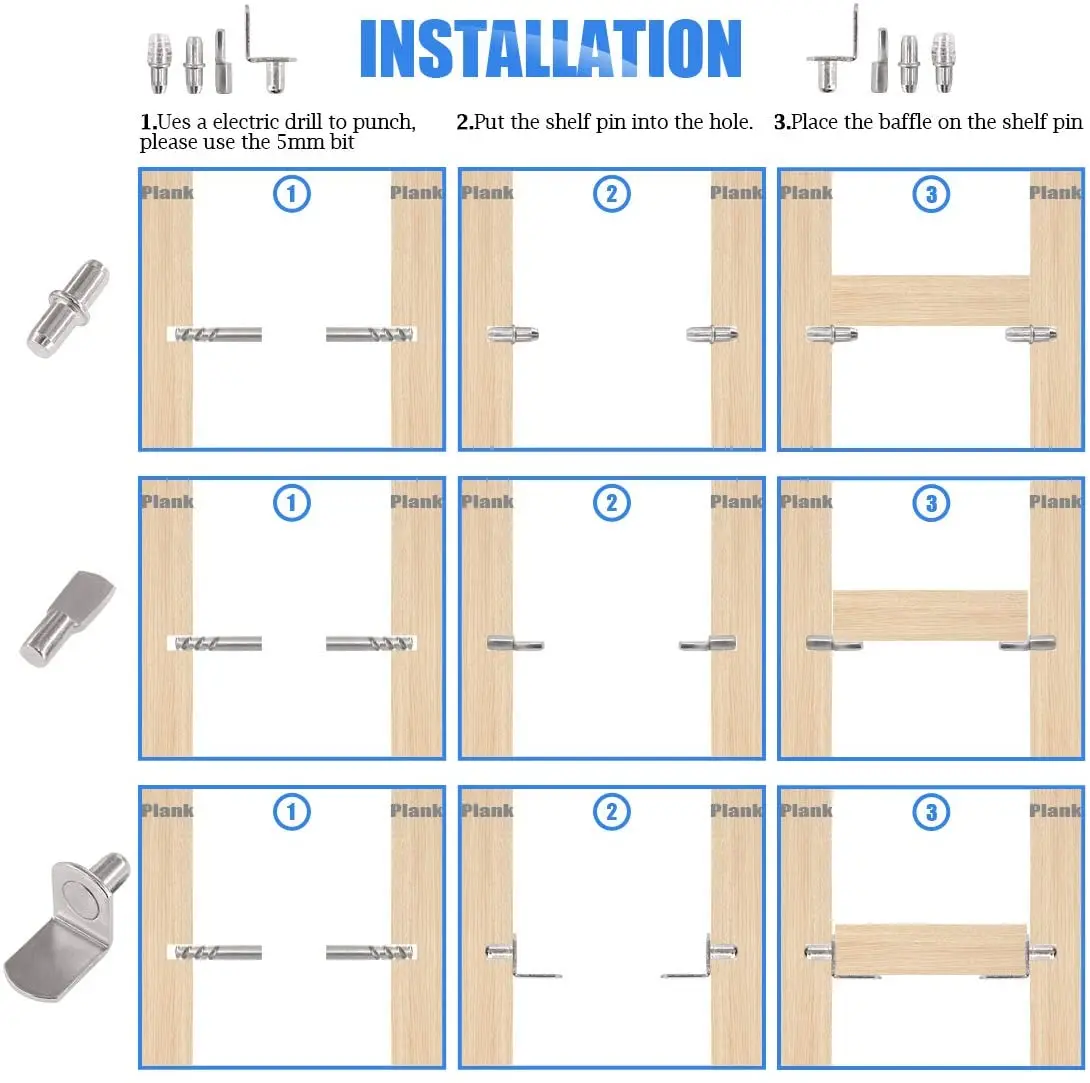 INSTALLATION

1.Ues a electric drill to punch, please use the 5mm bit

2.Put the shelf pin into the hole.

3.Place the baffle on the shelf pin

Plank ① Plank
Plank ② Plank
Plank ③ Plank

Plank ① Plank
Plank ② Plank
Plank ③ Plank

Plank ① Plank
Plank ② Plank
Plank ③ Plank