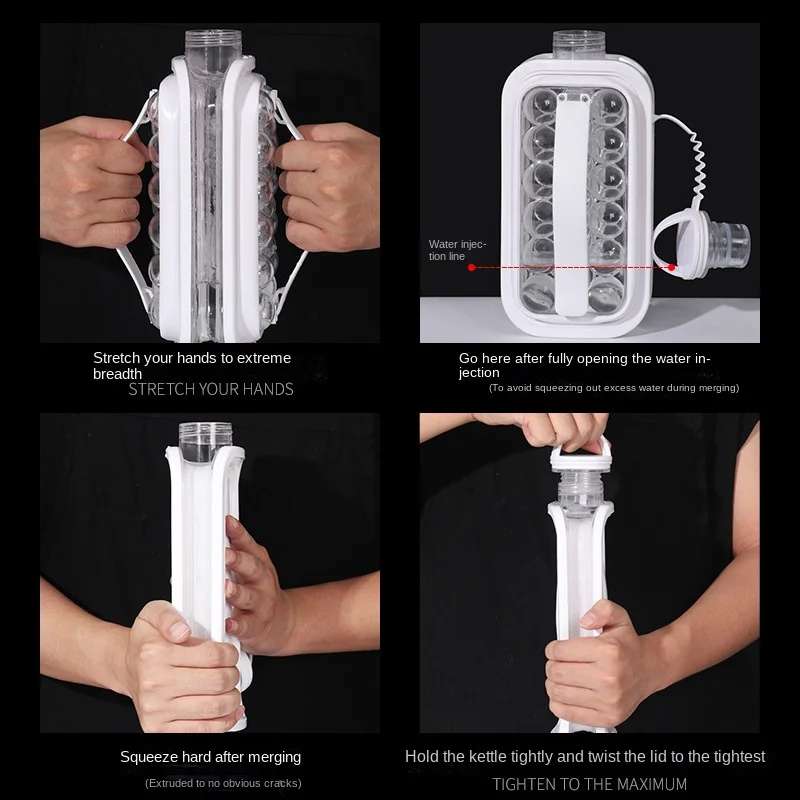 Stretch your hands to extreme breadth
STRETCH YOUR HANDS

Water injection line

Go here after fully opening the water injection
(To avoid squeezing out excess water during merging)

Squeeze hard after merging
(Extruded to no obvious cracks)

Hold the kettle tightly and twist the lid to the tightest
TIGHTEN TO THE MAXIMUM