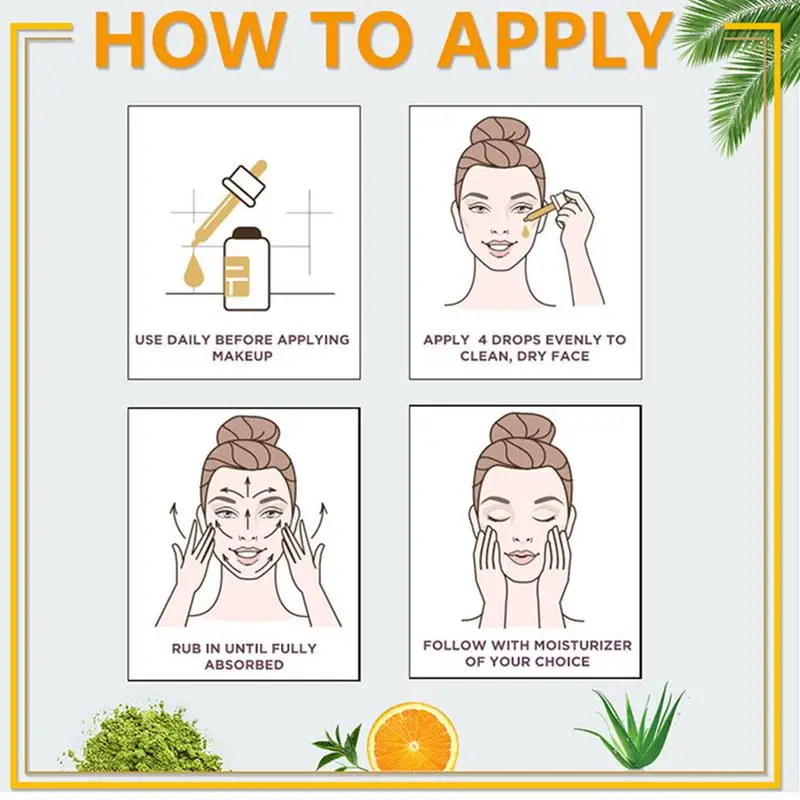 HOW TO APPLY

USE DAILY BEFORE APPLYING MAKEUP

APPLY 4 DROPS EVENLY TO CLEAN, DRY FACE

RUB IN UNTIL FULLY ABSORBED

FOLLOW WITH MOISTURIZER OF YOUR CHOICE