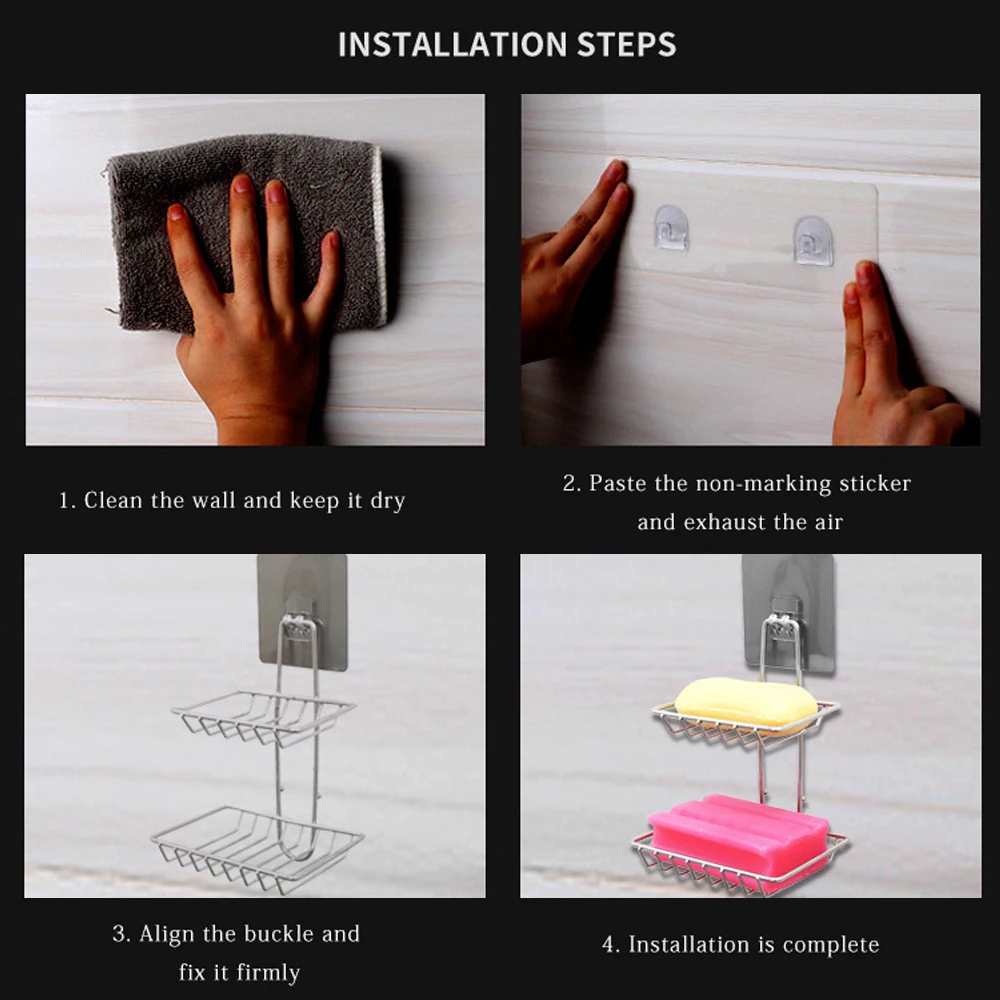 INSTALLATION STEPS

1. Clean the wall and keep it dry

2. Paste the non-marking sticker and exhaust the air

3. Align the buckle and fix it firmly

4. Installation is complete