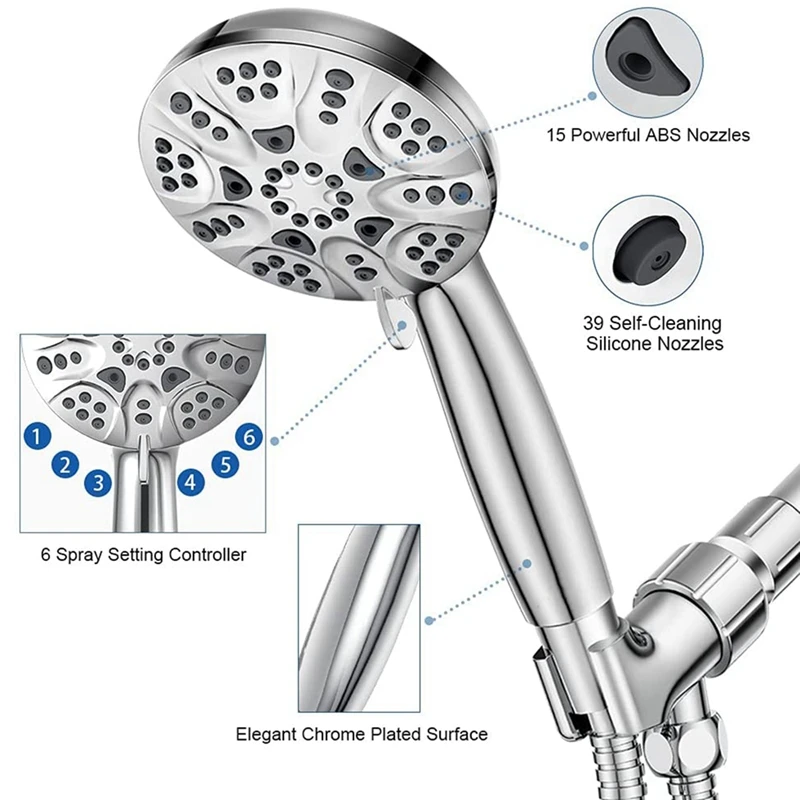 15 Powerful ABS Nozzles

39 Self-Cleaning Silicone Nozzles

1
2
3
4
5
6

6 Spray Setting Controller

Elegant Chrome Plated Surface