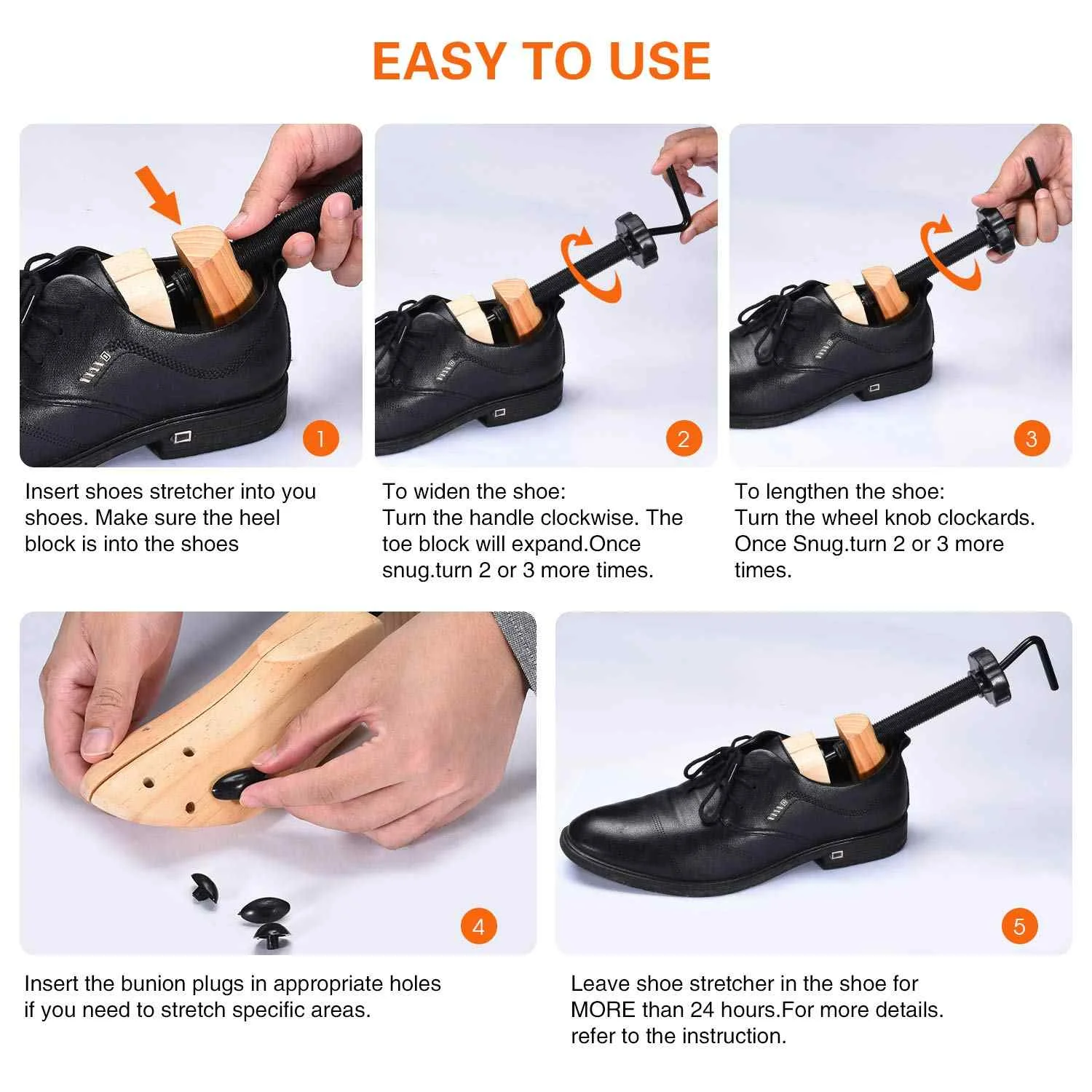 EASY TO USE

1

Insert shoes stretcher into you shoes. Make sure the heel block is into the shoes

2

To widen the shoe:
Turn the handle clockwise. The toe block will expand.Once snug.turn 2 or 3 more times.

3

To lengthen the shoe:
Turn the wheel knob clockards. Once Snug.turn 2 or 3 more times.

4

Insert the bunion plugs in appropriate holes if you need to stretch specific areas.

5

Leave shoe stretcher in the shoe for MORE than 24 hours.For more details. refer to the instruction.