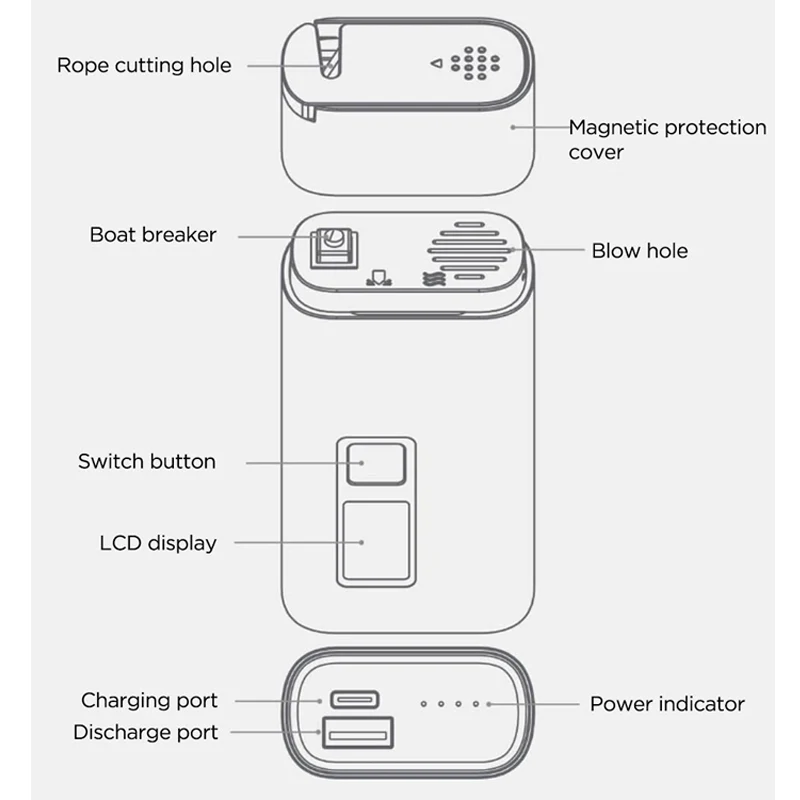 Rope cutting hole

Magnetic protection cover

Boat breaker

Blow hole

Switch button

LCD display

Charging port

Discharge port

Power indicator