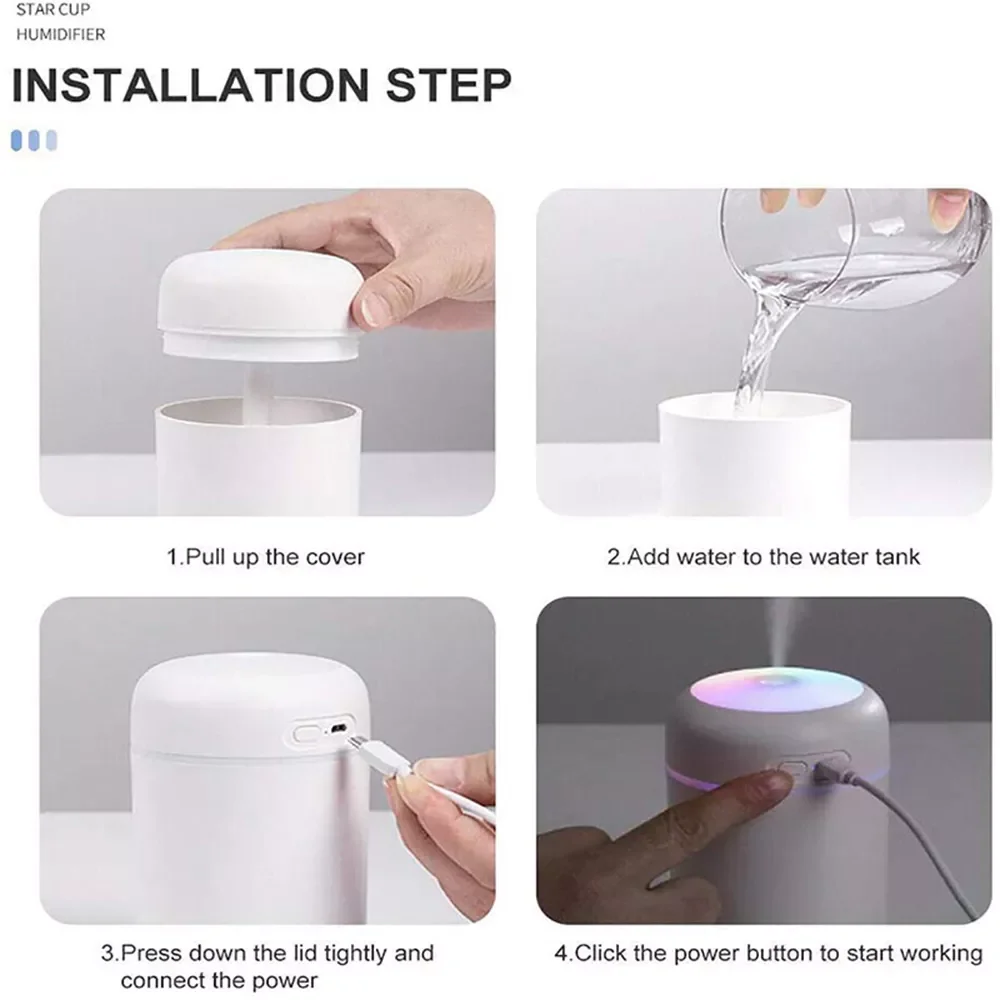 STAR CUP
HUMIDIFIER

INSTALLATION STEP

1.Pull up the cover

2.Add water to the water tank

3.Press down the lid tightly and connect the power

4.Click the power button to start working