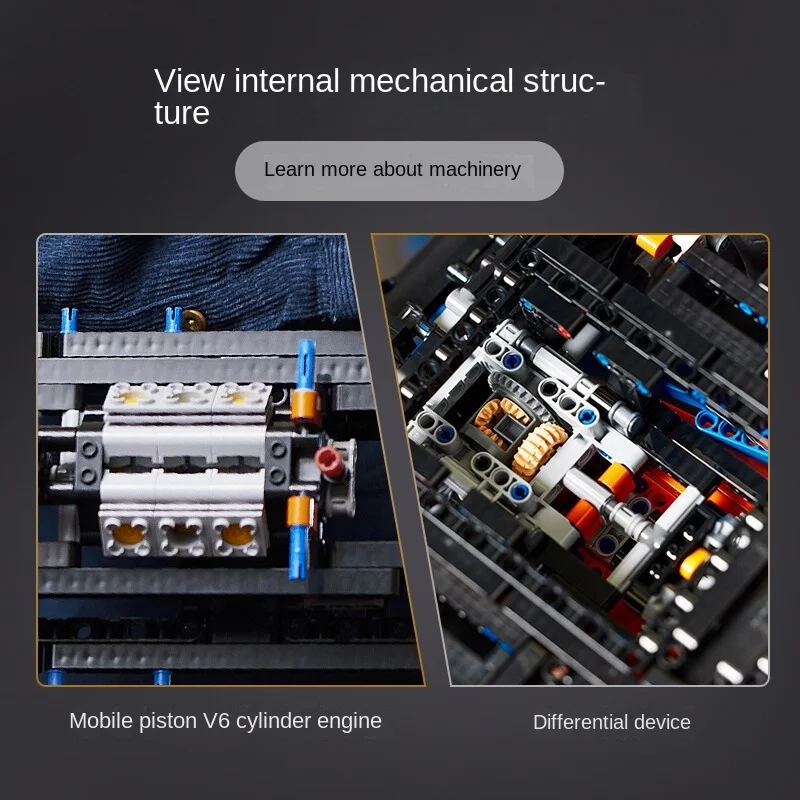 View internal mechanical structure

Learn more about machinery

Mobile piston V6 cylinder engine

Differential device