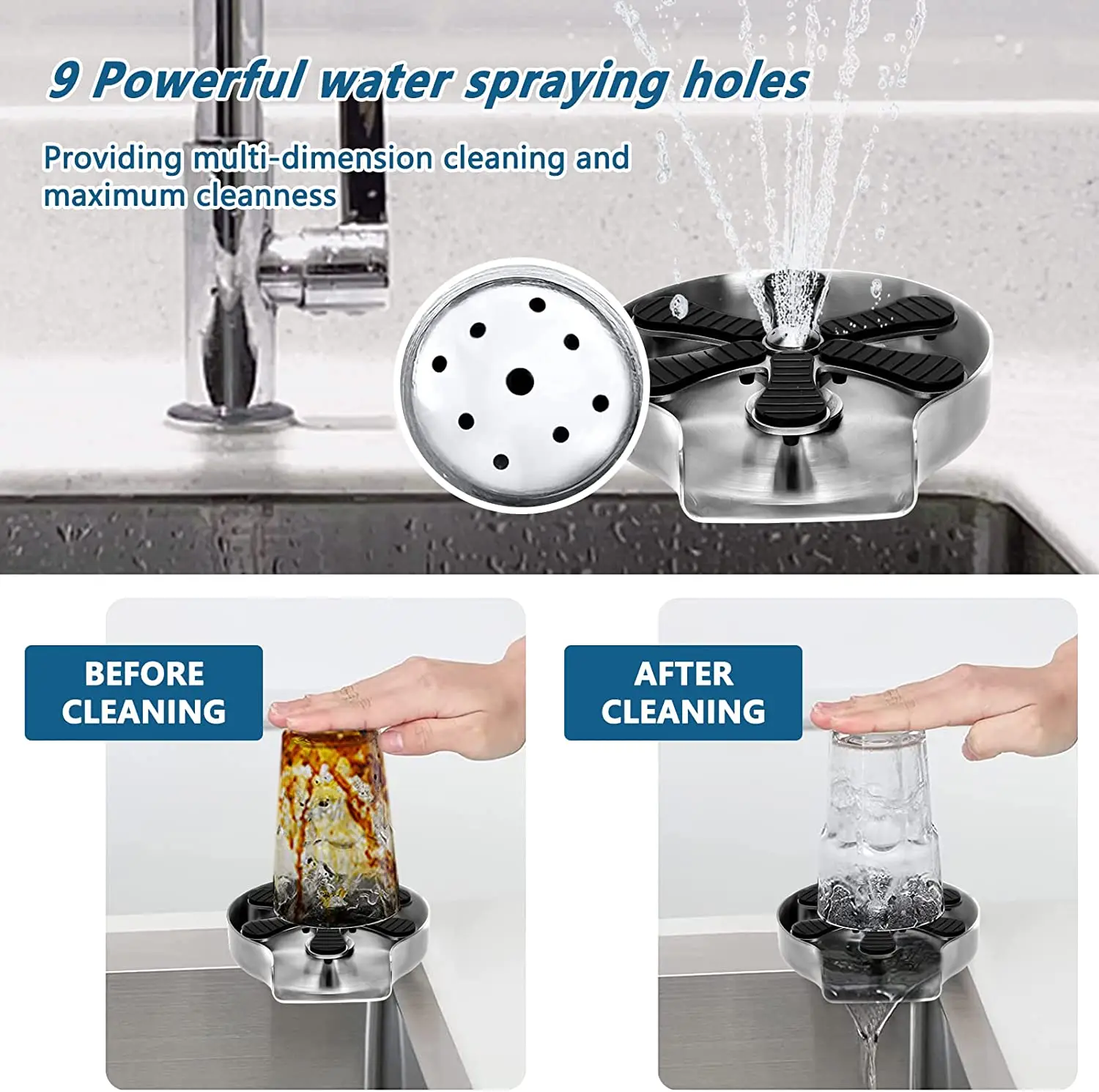 9 Powerful water spraying holes

Providing multi-dimension cleaning and maximum cleanness

BEFORE CLEANING

AFTER CLEANING