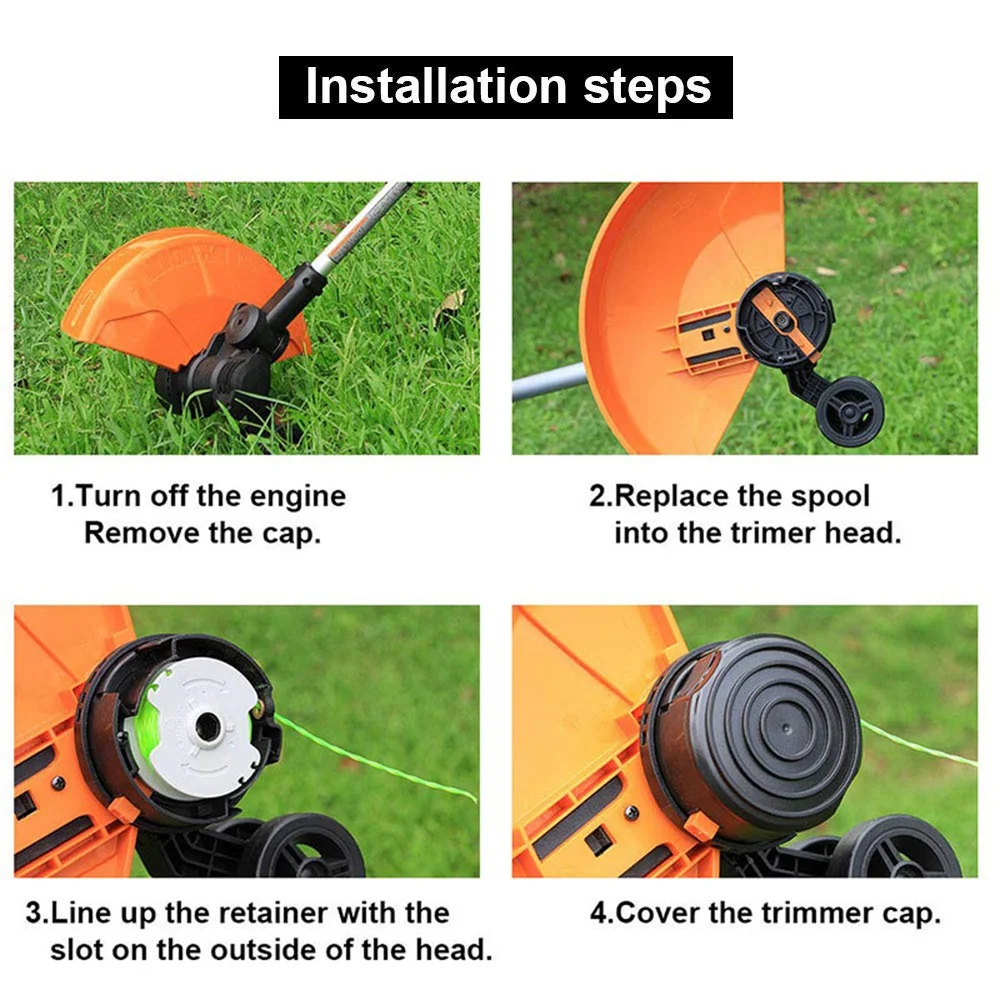 Installation steps

1.Turn off the engine
Remove the cap.

2.Replace the spool
into the trimer head.

3.Line up the retainer with the
slot on the outside of the head.

4.Cover the trimmer cap.