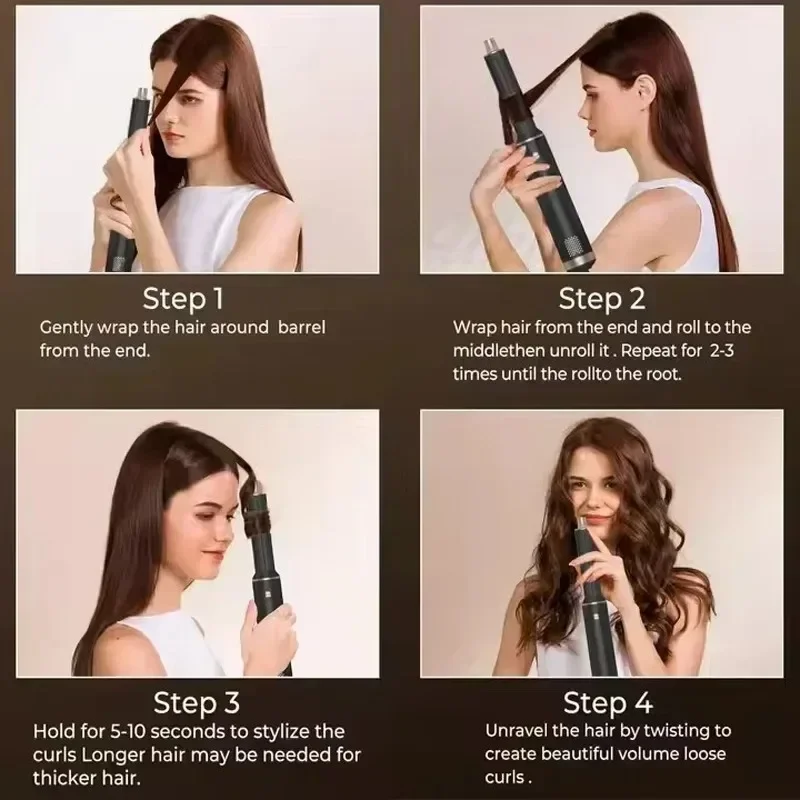 Step 1
Gently wrap the hair around barrel from the end.

Step 2
Wrap hair from the end and roll to the middlethen unroll it . Repeat for 2-3 times until the rollto the root.

Step 3
Hold for 5-10 seconds to stylize the curls Longer hair may be needed for thicker hair.

Step 4
Unravel the hair by twisting to create beautiful volume loose curls .