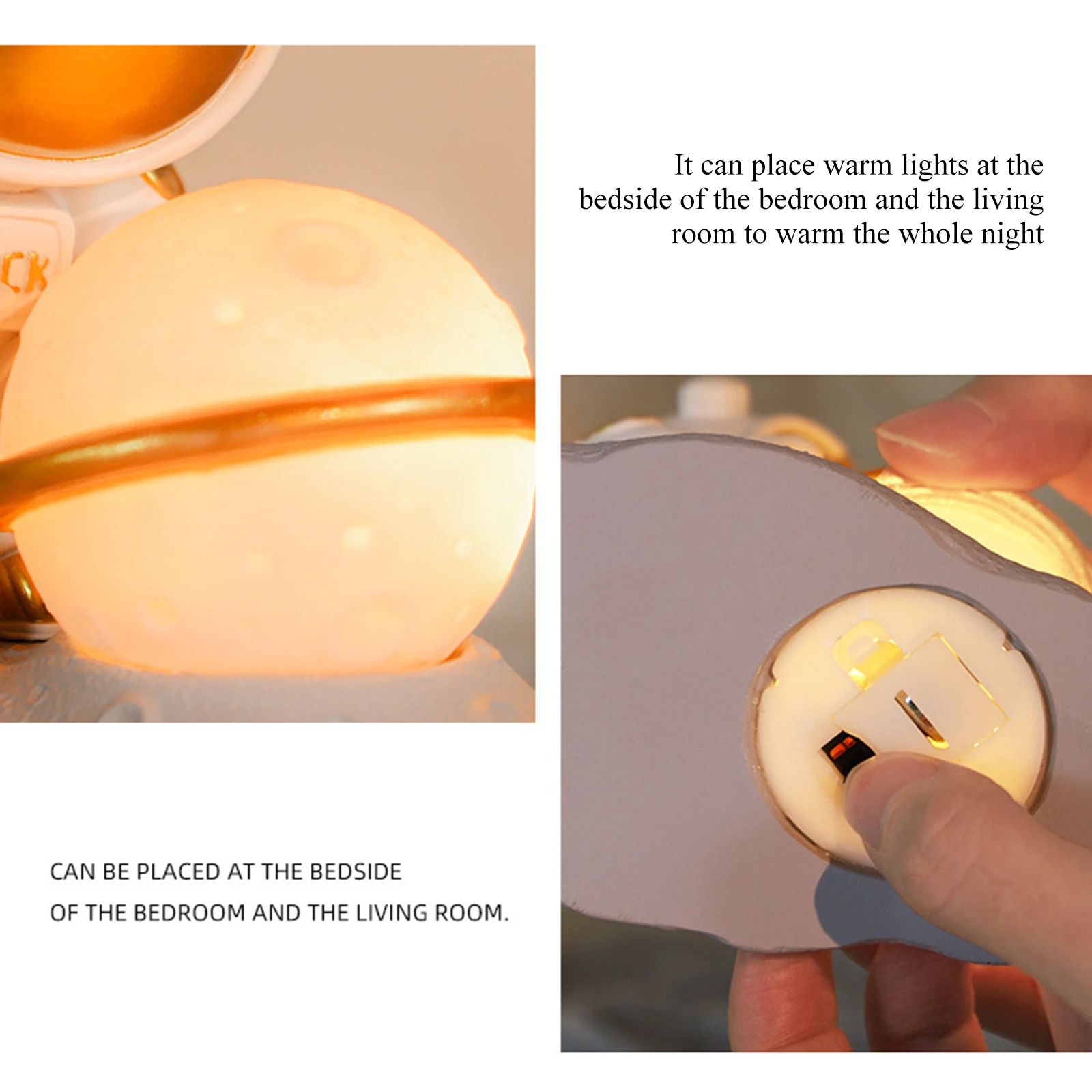 CK

It can place warm lights at the bedside of the bedroom and the living room to warm the whole night

CAN BE PLACED AT THE BEDSIDE OF THE BEDROOM AND THE LIVING ROOM.