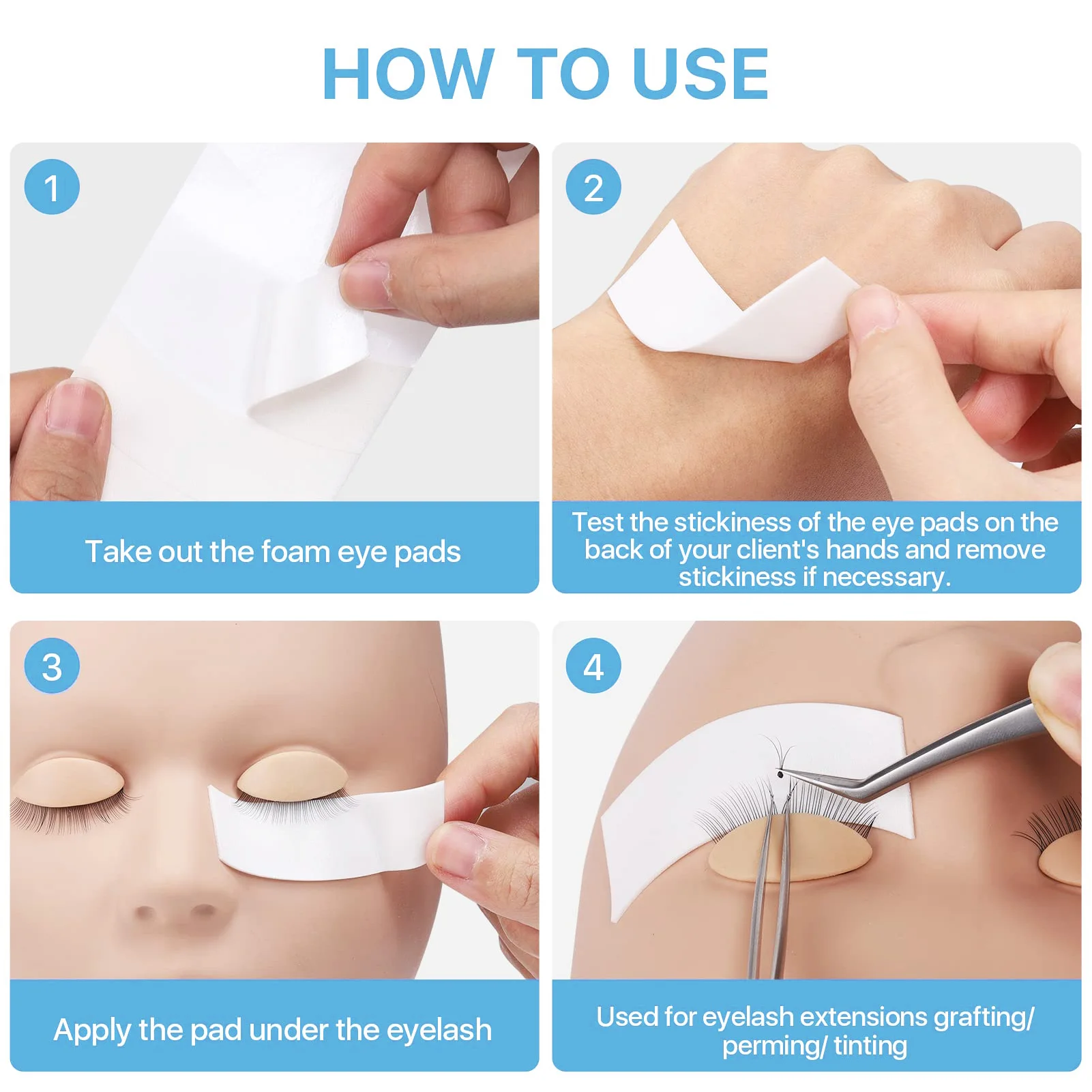 HOW TO USE

1

Take out the foam eye pads

2

Test the stickiness of the eye pads on the back of your client's hands and remove stickiness if necessary.

3

Apply the pad under the eyelash

4

Used for eyelash extensions grafting/ perming/ tinting