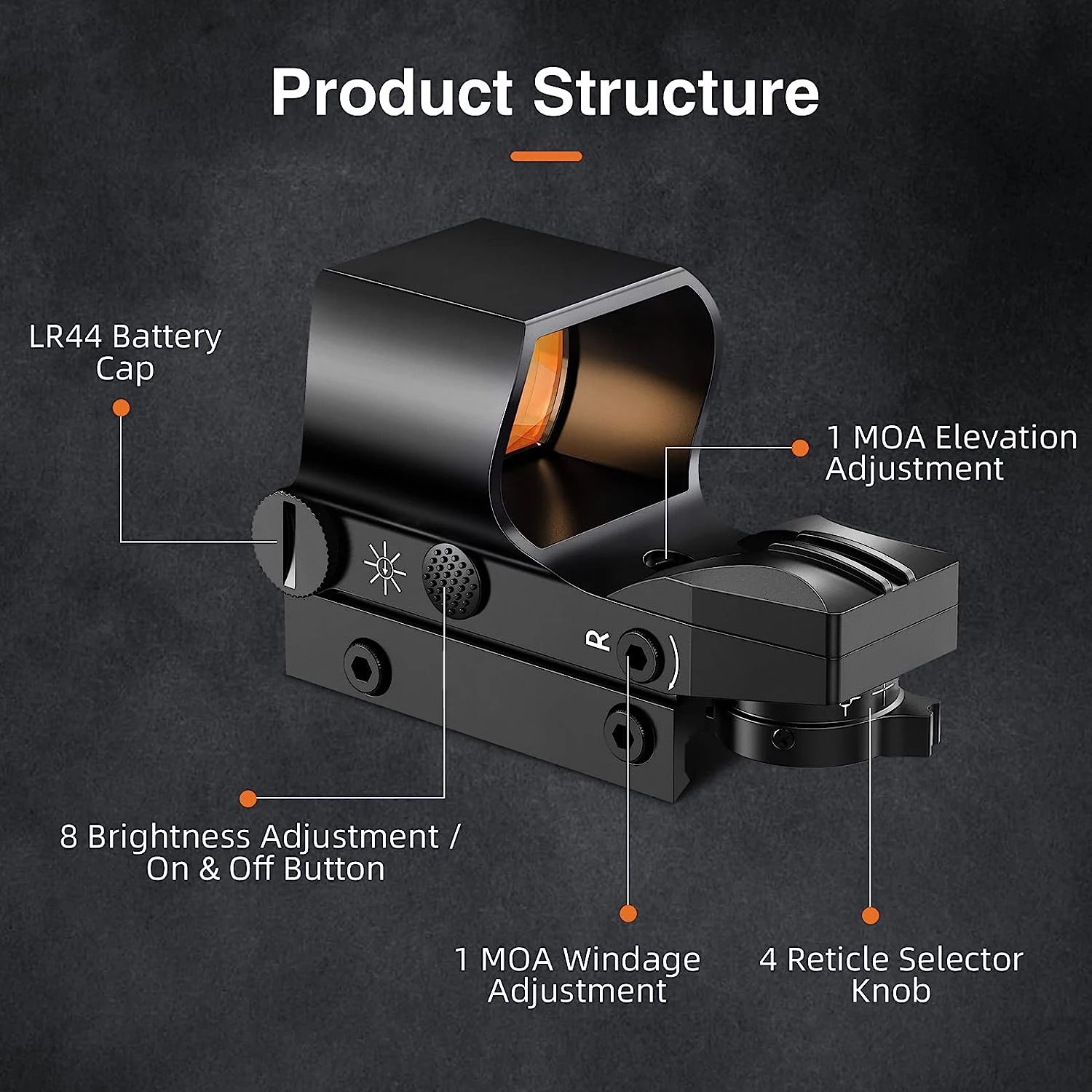 Product Structure

LR44 Battery Cap

1 MOA Elevation Adjustment

R

8 Brightness Adjustment / On & Off Button

1 MOA Windage Adjustment

4 Reticle Selector Knob