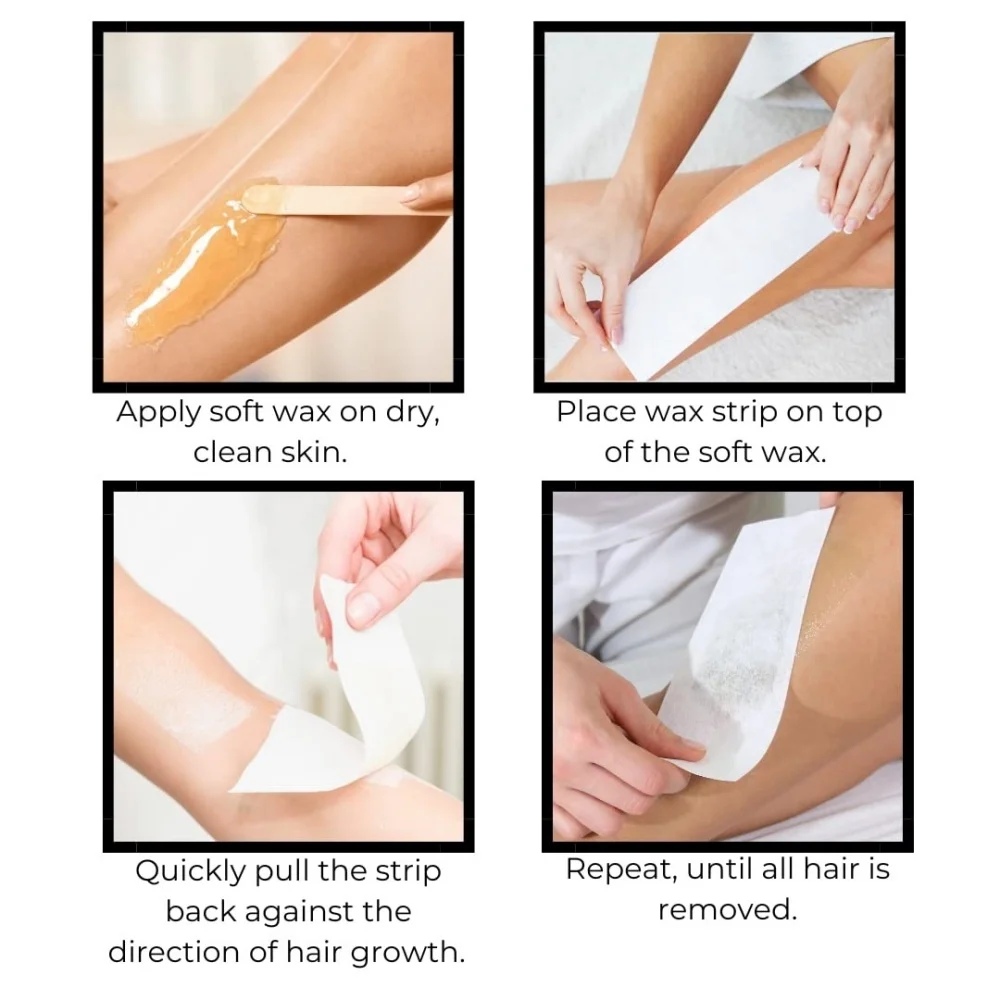 Apply soft wax on dry, clean skin.

Place wax strip on top of the soft wax.

Quickly pull the strip back against the direction of hair growth.

Repeat, until all hair is removed.