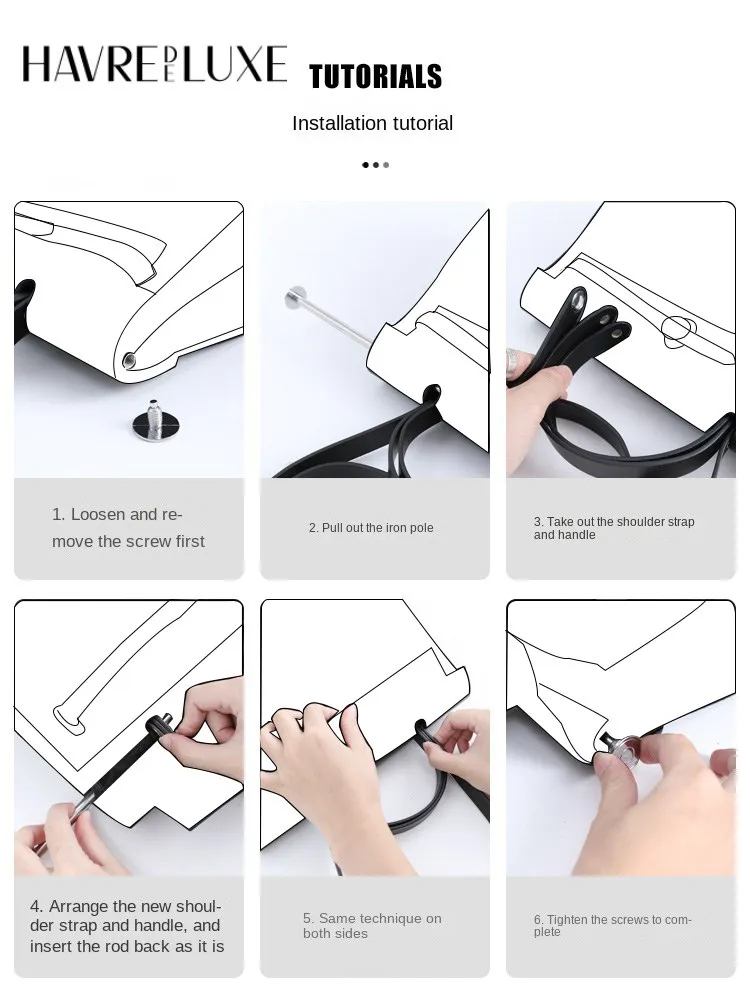 HAVRE DE LUXE TUTORIALS

Installation tutorial

1. Loosen and remove the screw first

2. Pull out the iron pole

3. Take out the shoulder strap and handle

4. Arrange the new shoulder strap and handle, and insert the rod back as it is

5. Same technique on both sides

6. Tighten the screws to complete