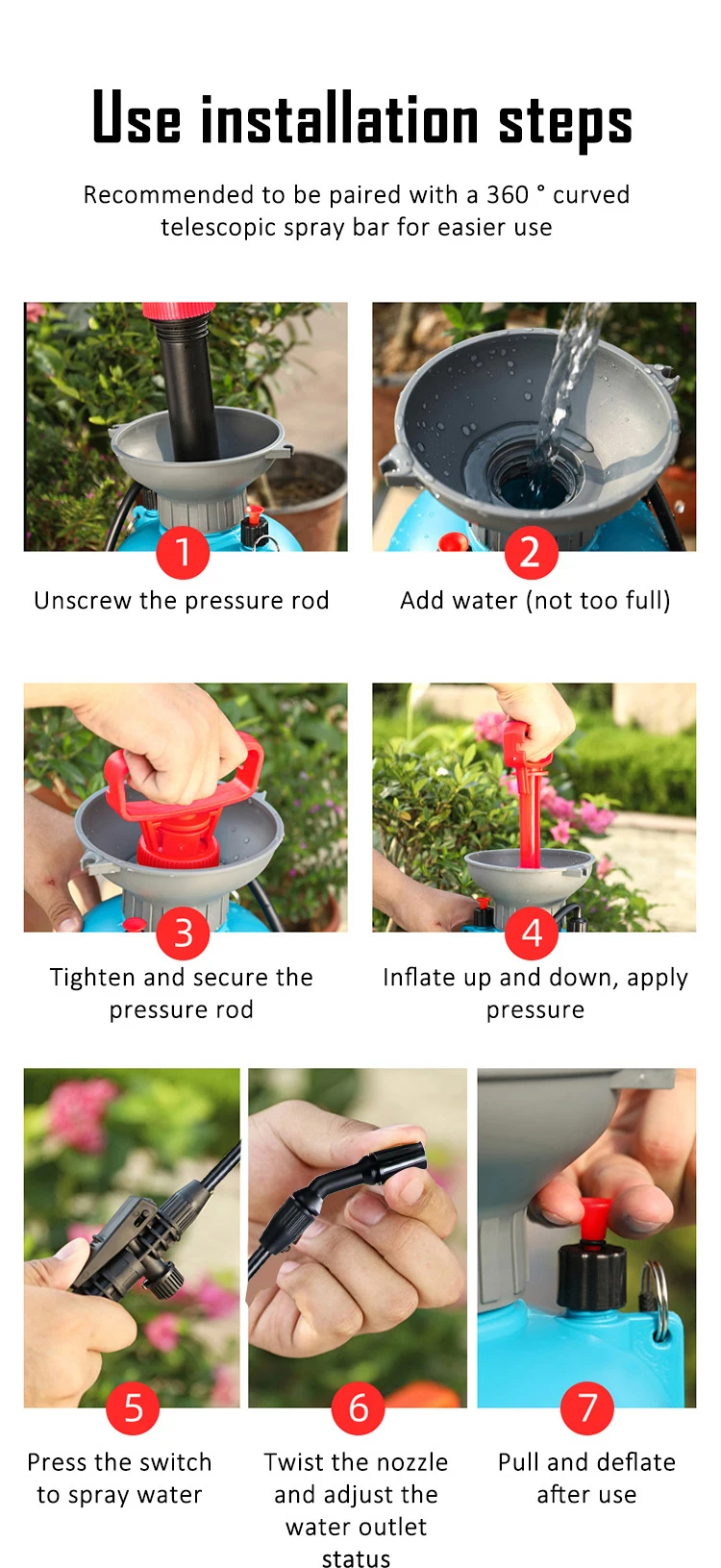 Use installation steps

Recommended to be paired with a 360 ° curved telescopic spray bar for easier use

1
Unscrew the pressure rod

2
Add water (not too full)

3
Tighten and secure the pressure rod

4
Inflate up and down, apply pressure

5
Press the switch to spray water

6
Twist the nozzle and adjust the water outlet status

7
Pull and deflate after use