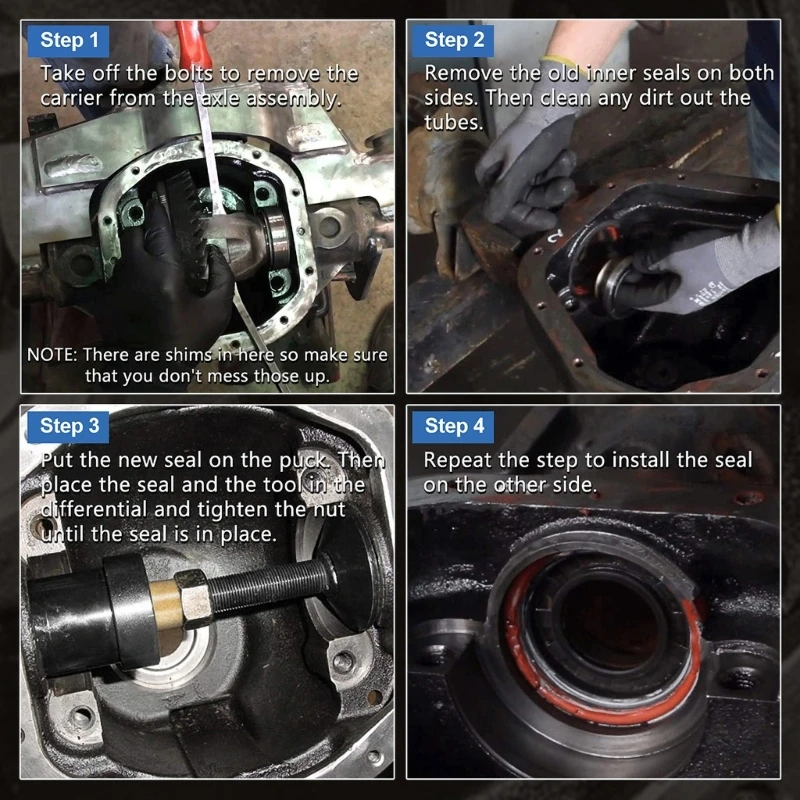 Step 1
Take off the bolts to remove the carrier from the axle assembly.

NOTE: There are shims in here so make sure that you don't mess those up.

Step 2
Remove the old inner seals on both sides. Then clean any dirt out the tubes.

Step 3
Put the new seal on the puck. Then place the seal and the tool in the differential and tighten the nut until the seal is in place.

Step 4
Repeat the step to install the seal on the other side.