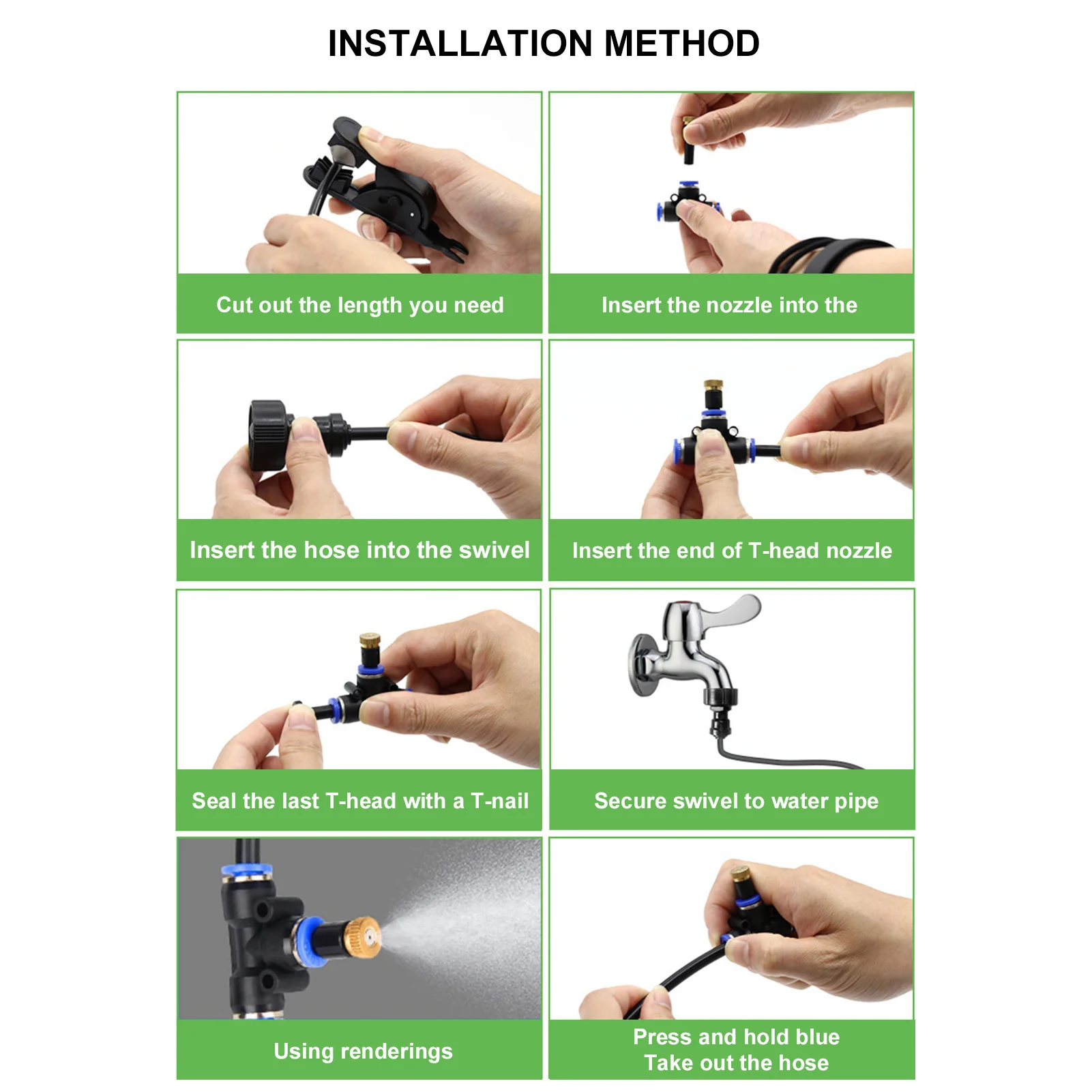 INSTALLATION METHOD

Cut out the length you need

Insert the nozzle into the

Insert the hose into the swivel

Insert the end of T-head nozzle

Seal the last T-head with a T-nail

Secure swivel to water pipe

Using renderings

Press and hold blue
Take out the hose