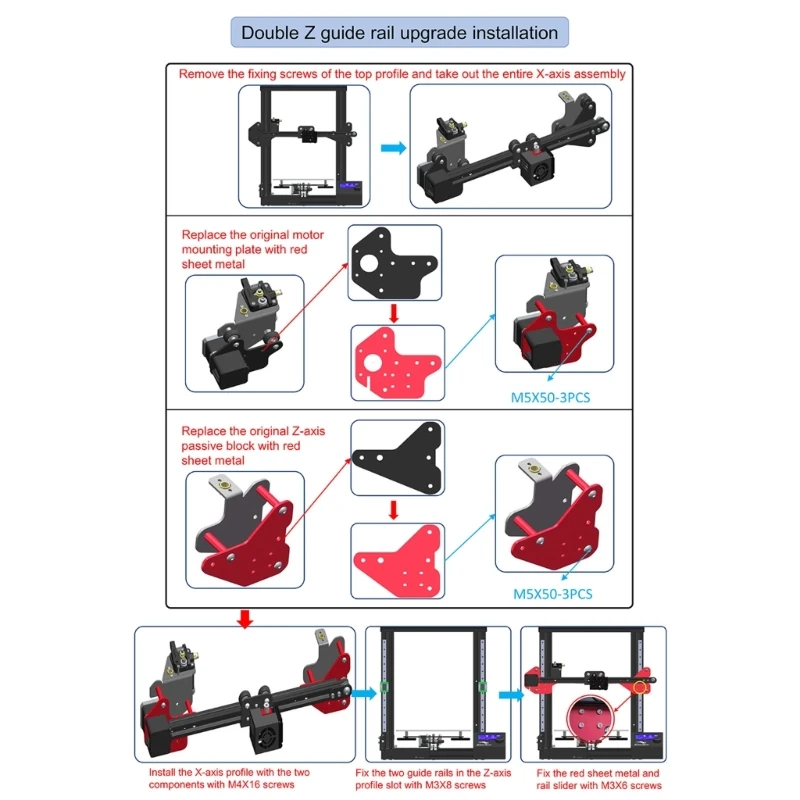 Double Z guide rail upgrade installation

Remove the fixing screws of the top profile and take out the entire X-axis assembly

Replace the original motor mounting plate with red sheet metal

M5X50-3PCS

Replace the original Z-axis passive block with red sheet metal

M5X50-3PCS

Install the X-axis profile with the two components with M4X16 screws

Fix the two guide rails in the Z-axis profile slot with M3X8 screws

Fix the red sheet metal and rail slider with M3X6 screws