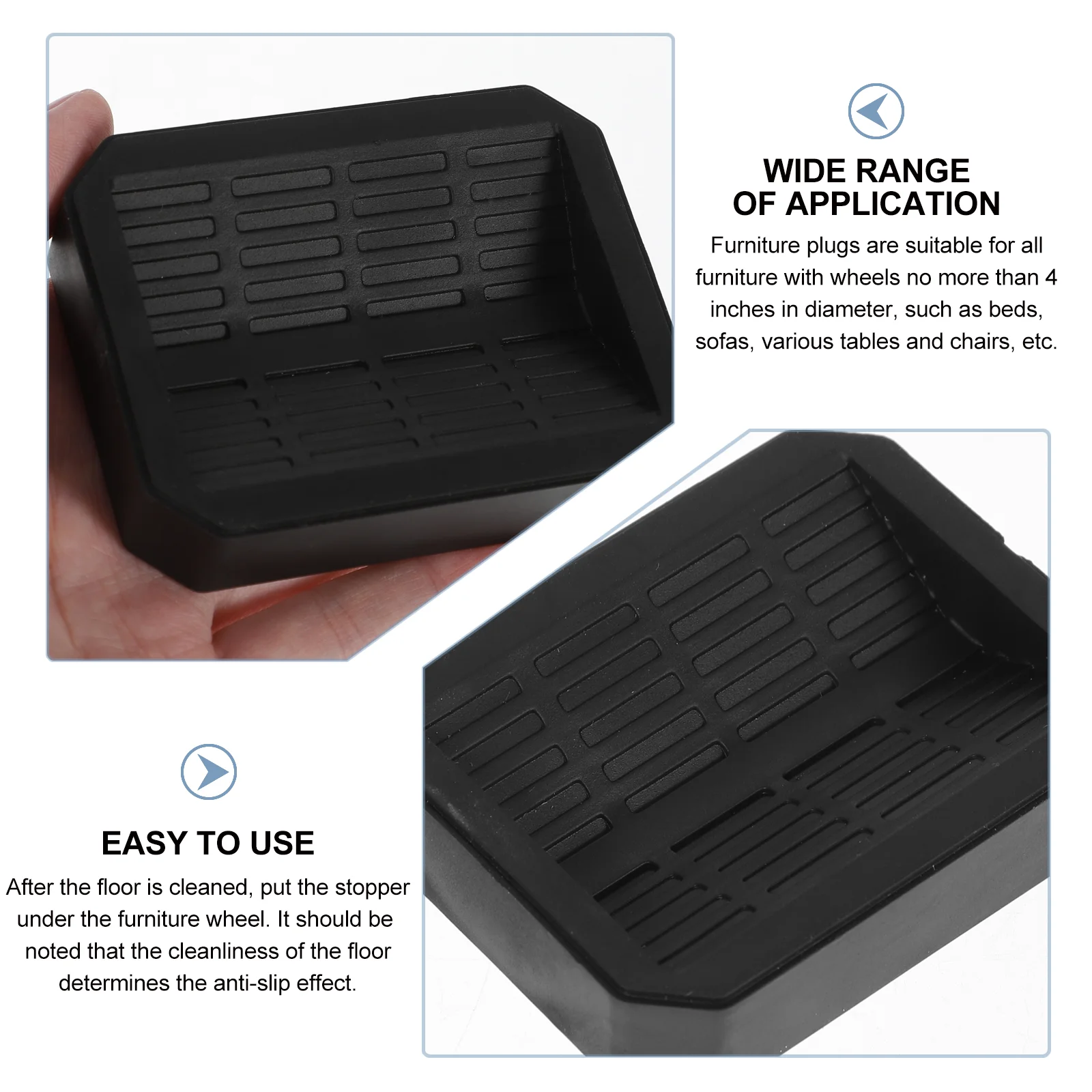 WIDE RANGE OF APPLICATION

Furniture plugs are suitable for all furniture with wheels no more than 4 inches in diameter, such as beds, sofas, various tables and chairs, etc.

EASY TO USE

After the floor is cleaned, put the stopper under the furniture wheel. It should be noted that the cleanliness of the floor determines the anti-slip effect.