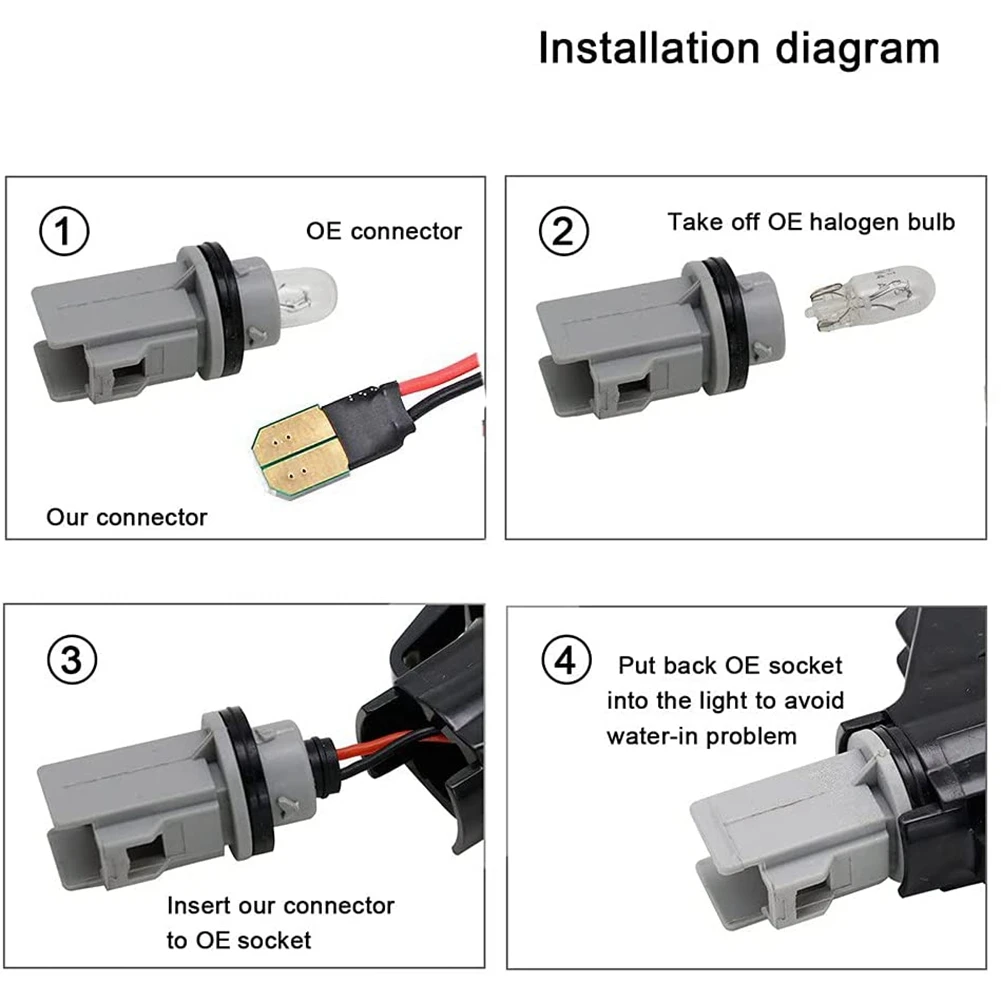 Installation diagram

1 OE connector

Our connector

2 Take off OE halogen bulb

3

Insert our connector to OE socket

4 Put back OE socket into the light to avoid water-in problem