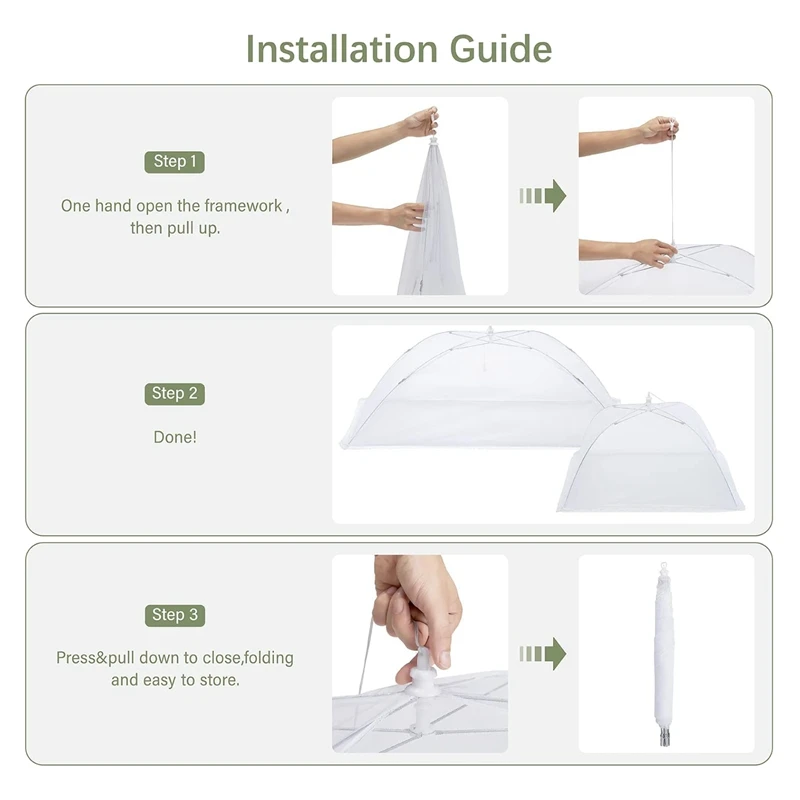 Installation Guide

Step 1

One hand open the framework , then pull up.

Step 2

Done!

Step 3

Press&pull down to close,folding and easy to store.