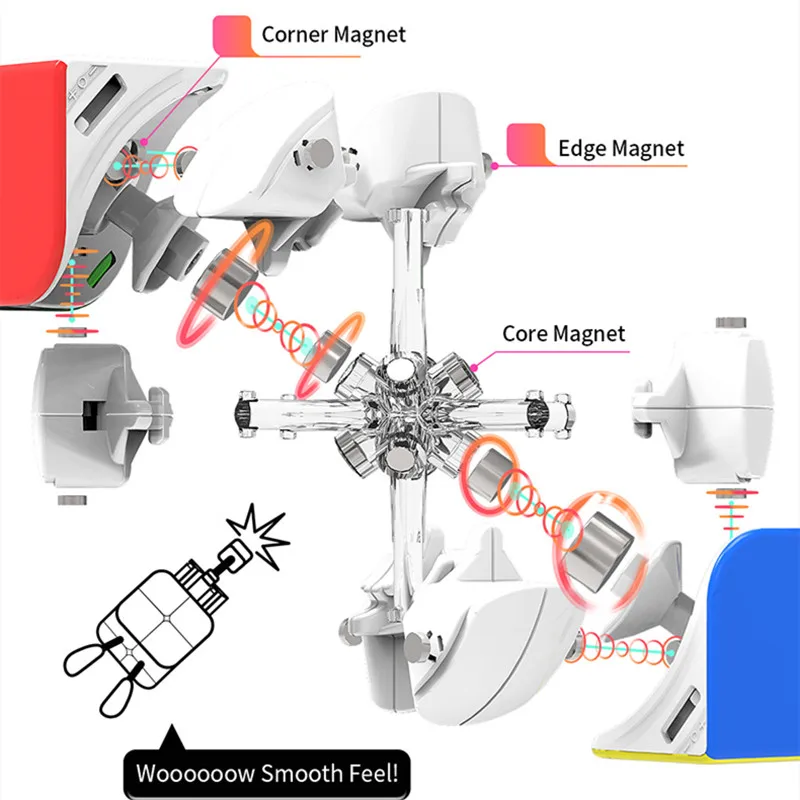 Corner Magnet

Edge Magnet

Core Magnet

Woooooow Smooth Feel!